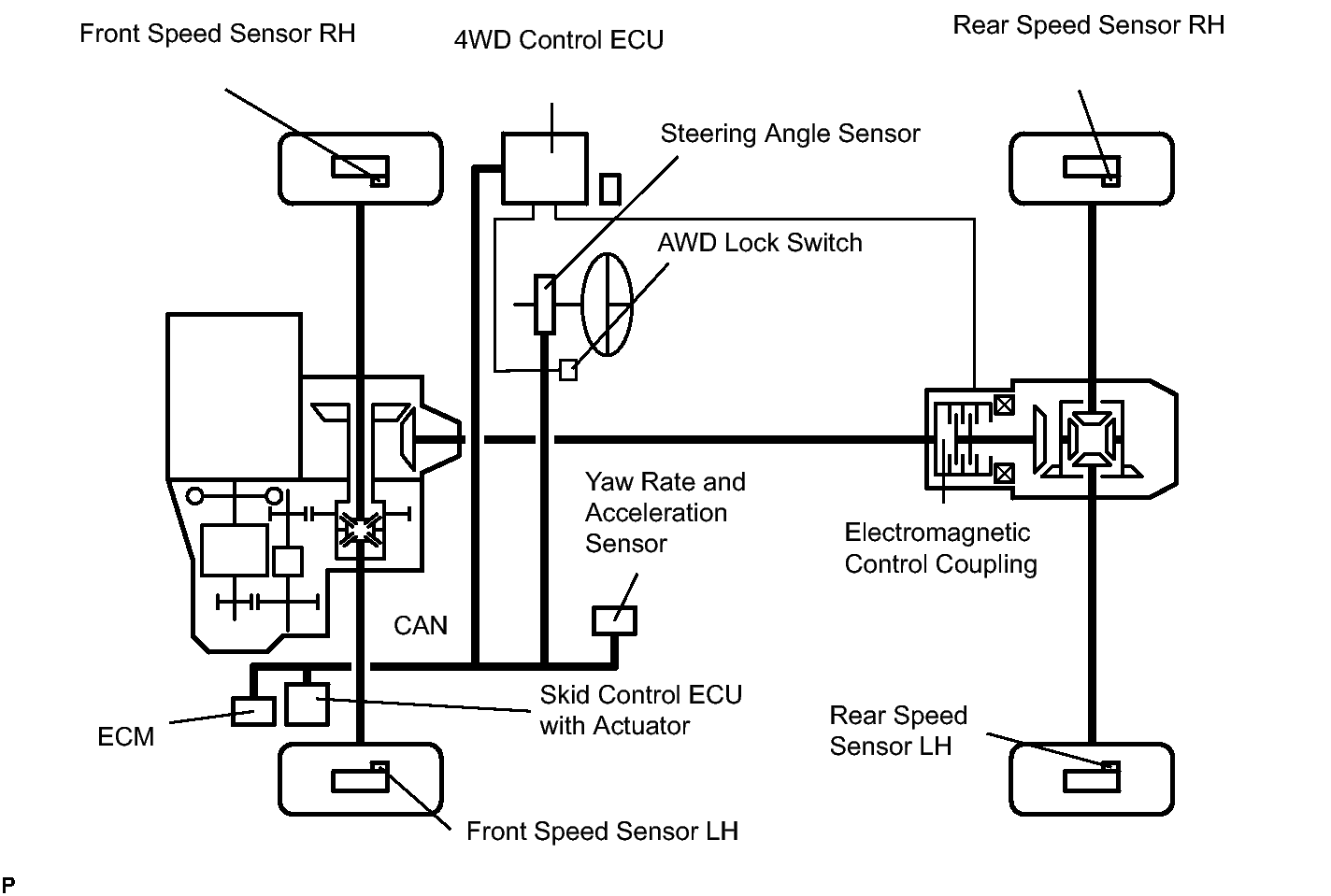 Front Speed Sensor RH

4WD Control ECU

Rear Speed Sensor RH

Steering Angle Sensor

AWD Lock Switch

Yaw Rate and Acceleration Sensor

Electromagnetic Control Coupling

CAN

Skid Control ECU with Actuator

ECM

Rear Speed Sensor LH

Front Speed Sensor LH

P