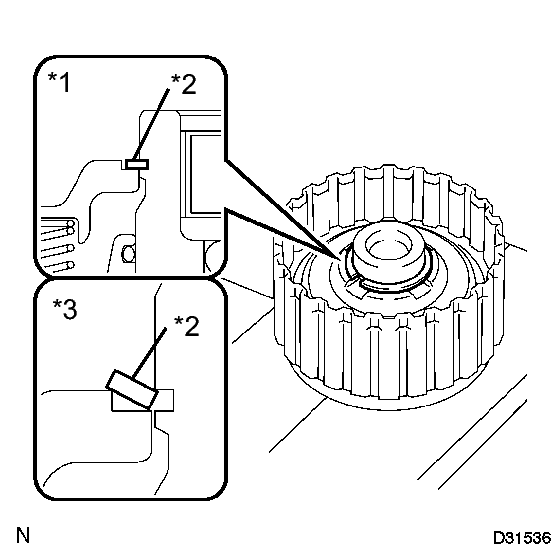 *1
*2
*3
*2
N
D31536