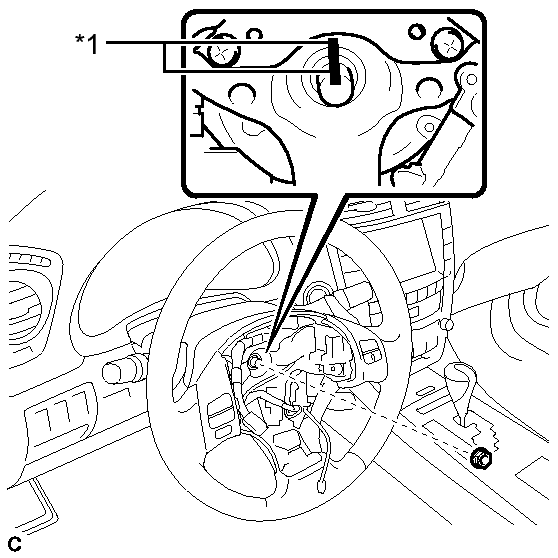 *1

C