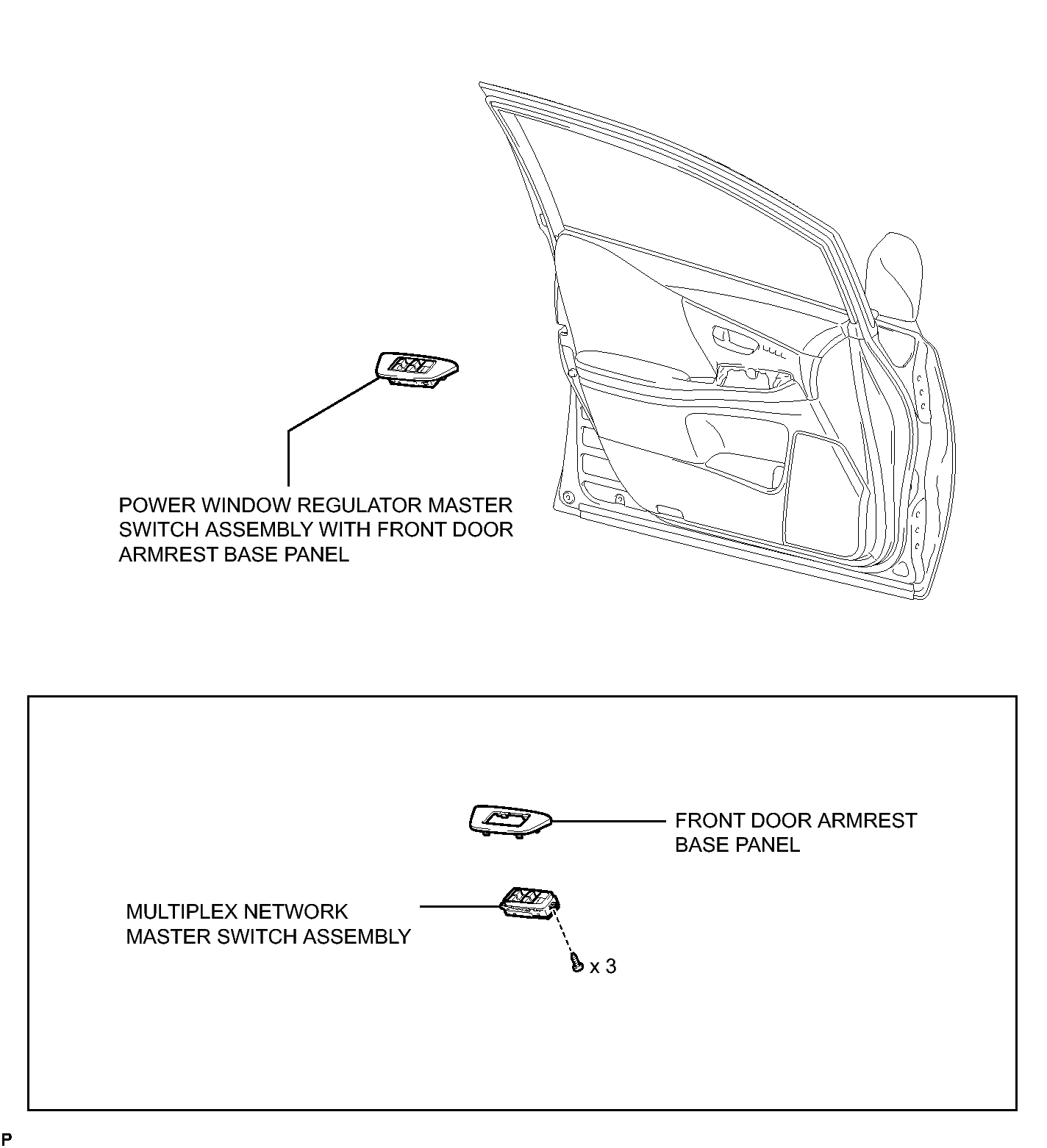 POWER WINDOW REGULATOR MASTER SWITCH ASSEMBLY WITH FRONT DOOR ARMREST BASE PANEL

FRONT DOOR ARMREST BASE PANEL

MULTIPLEX NETWORK MASTER SWITCH ASSEMBLY

x 3

P