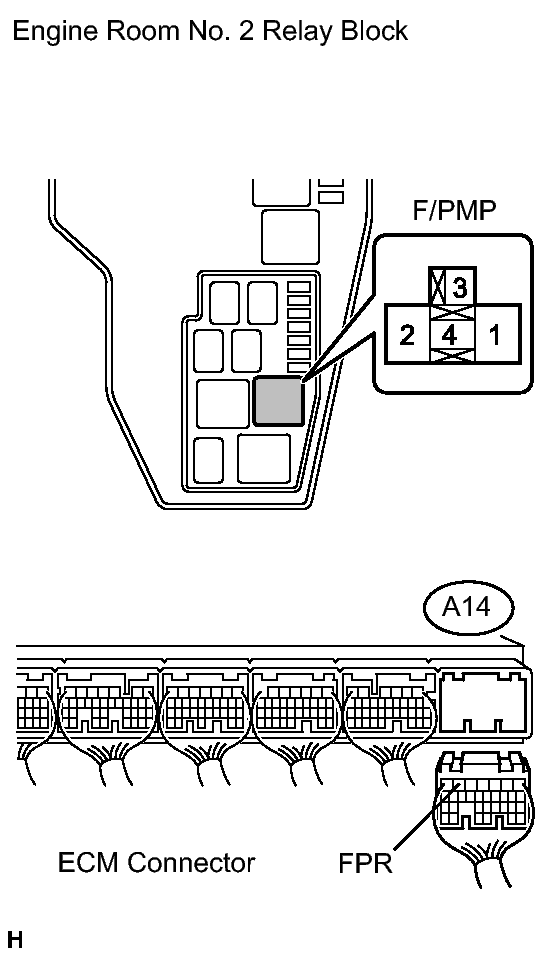 Engine Room No. 2 Relay Block

F/PMP

3

2 4 1

A14

ECM Connector

FPR

H