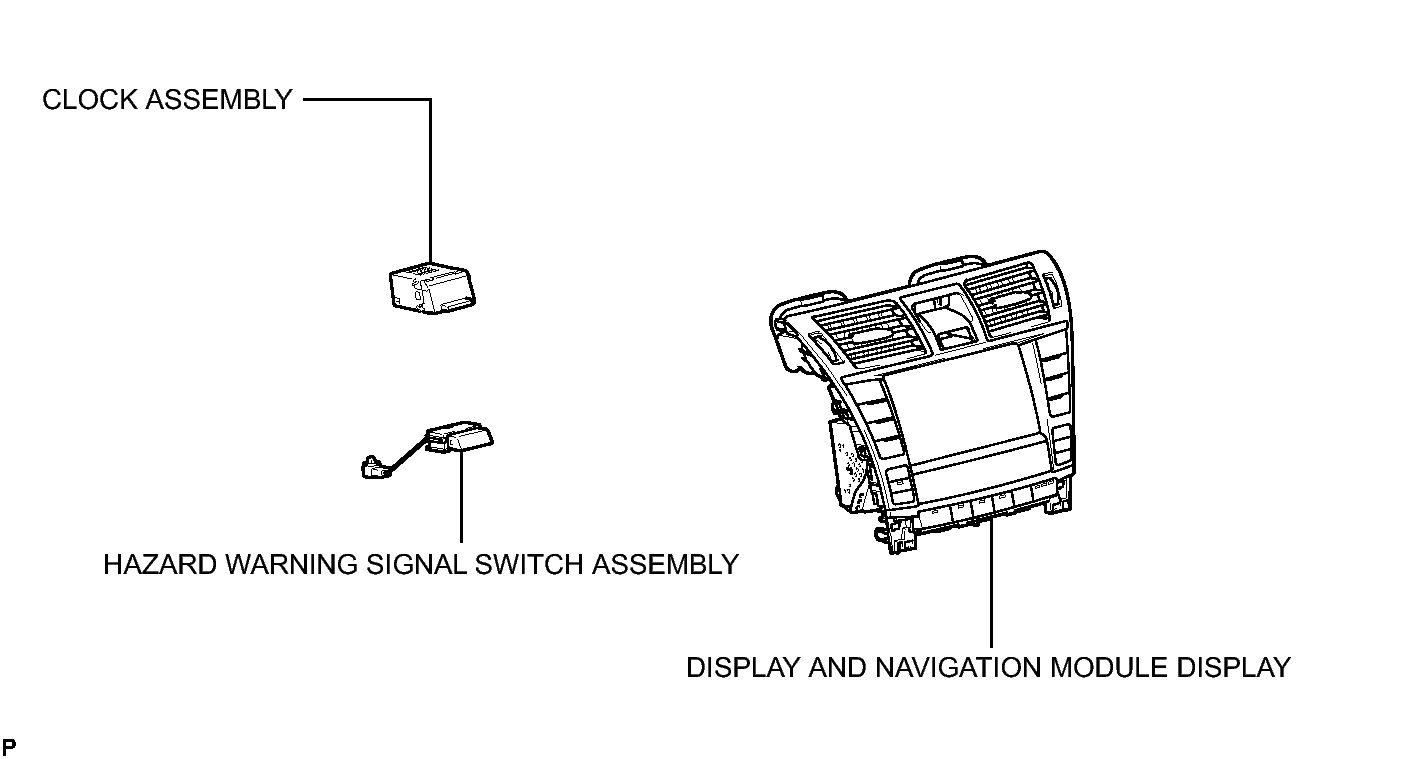 CLOCK ASSEMBLY

HAZARD WARNING SIGNAL SWITCH ASSEMBLY

DISPLAY AND NAVIGATION MODULE DISPLAY

P