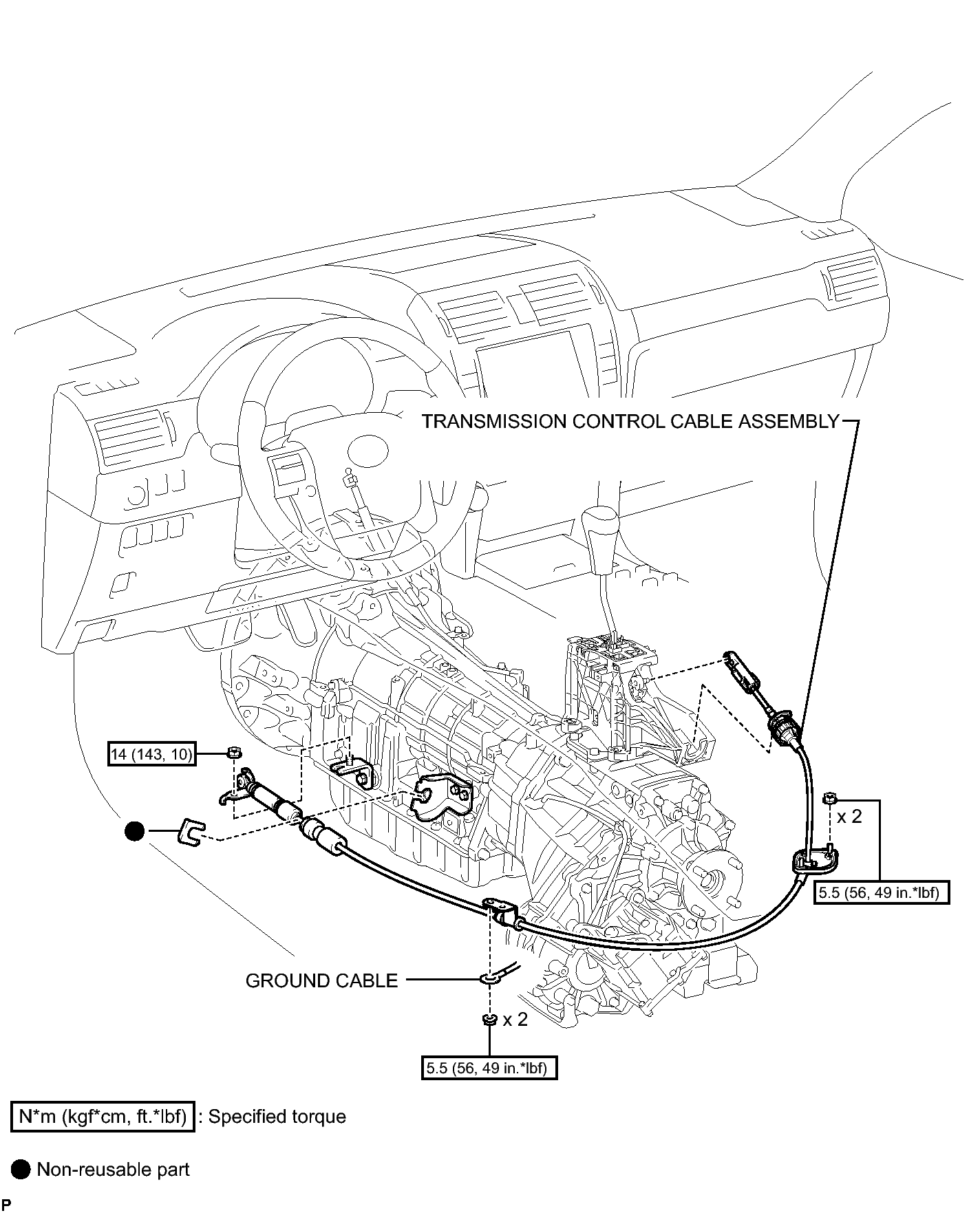 TRANSMISSION CONTROL CABLE ASSEMBLY

14 (143, 10)

x 2

5.5 (56, 49 in.*lbf)

GROUND CABLE

x 2

5.5 (56, 49 in.*lbf)

N*m (kgf*cm, ft.*lbf) : Specified torque

Non-reusable part

P