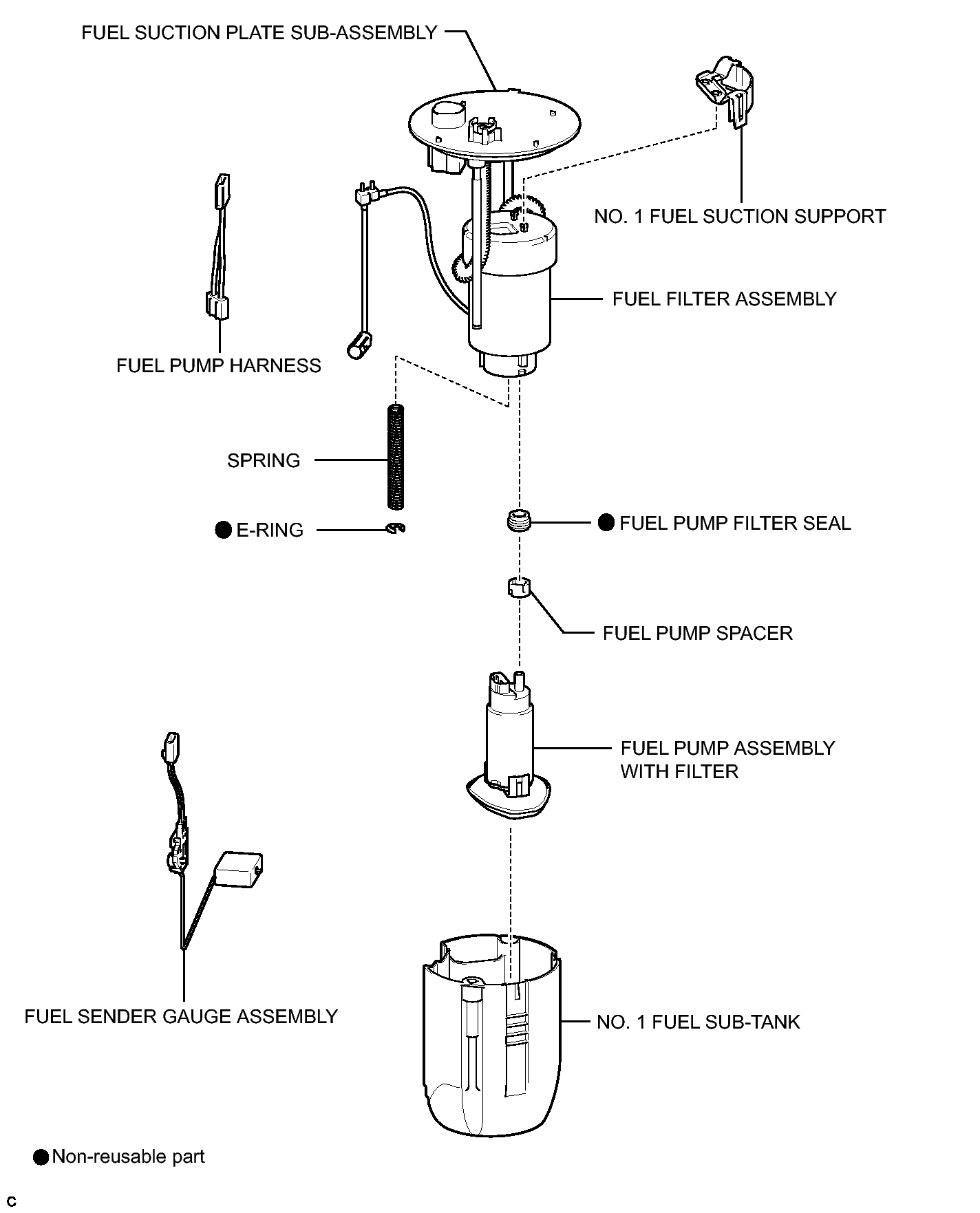 FUEL SUCTION PLATE SUB-ASSEMBLY

NO. 1 FUEL SUCTION SUPPORT

FUEL FILTER ASSEMBLY

FUEL PUMP HARNESS

SPRING

● E-RING

● FUEL PUMP FILTER SEAL

FUEL PUMP SPACER

FUEL PUMP ASSEMBLY WITH FILTER

FUEL SENDER GAUGE ASSEMBLY

NO. 1 FUEL SUB-TANK

● Non-reusable part

C