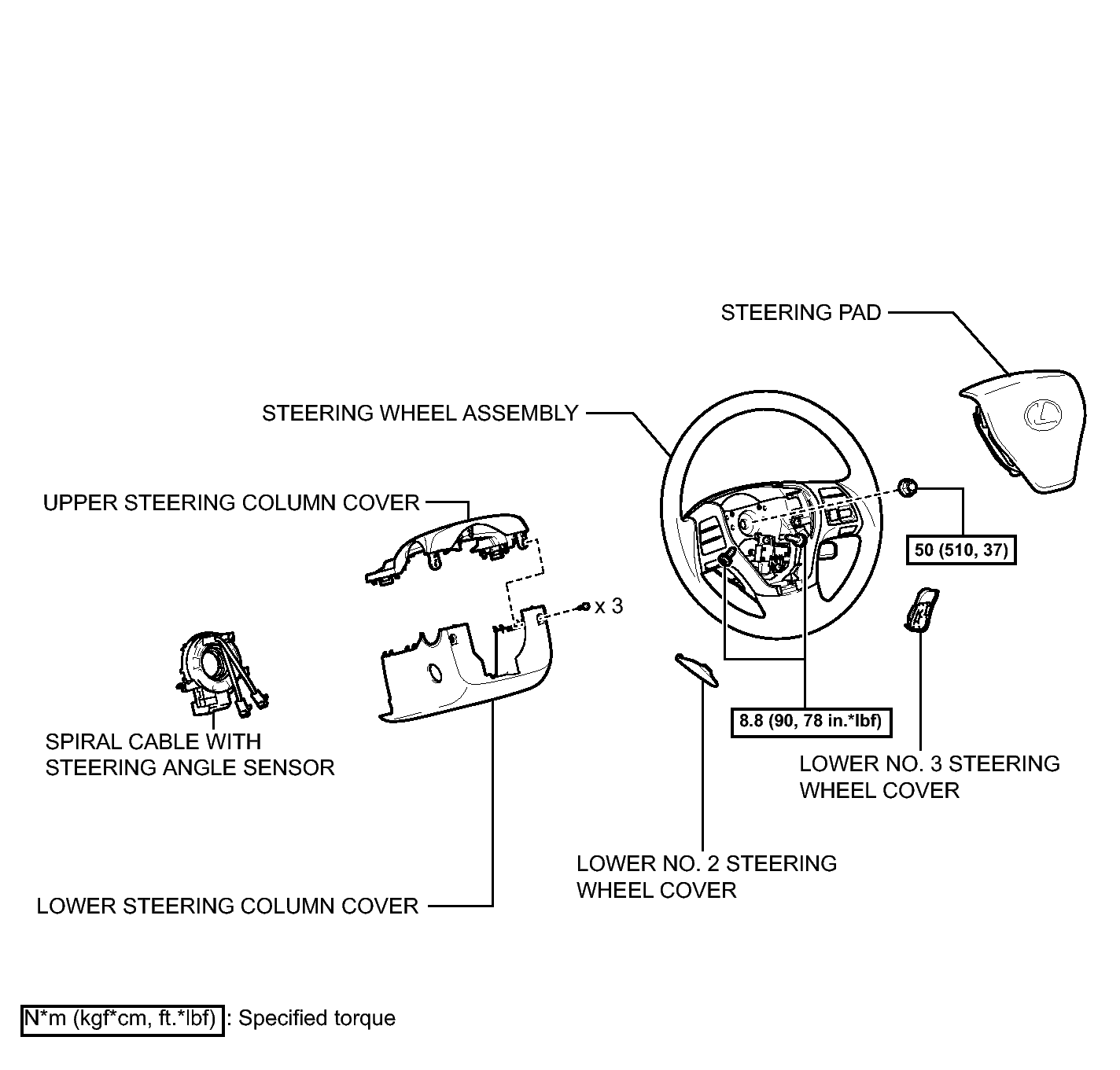 STEERING PAD

STEERING WHEEL ASSEMBLY

UPPER STEERING COLUMN COVER

50 (510, 37)

x 3

SPIRAL CABLE WITH STEERING ANGLE SENSOR

8.8 (90, 78 in.*lbf)

LOWER NO. 3 STEERING WHEEL COVER

LOWER NO. 2 STEERING WHEEL COVER

LOWER STEERING COLUMN COVER

N*m (kgf*cm, ft.*lbf) : Specified torque