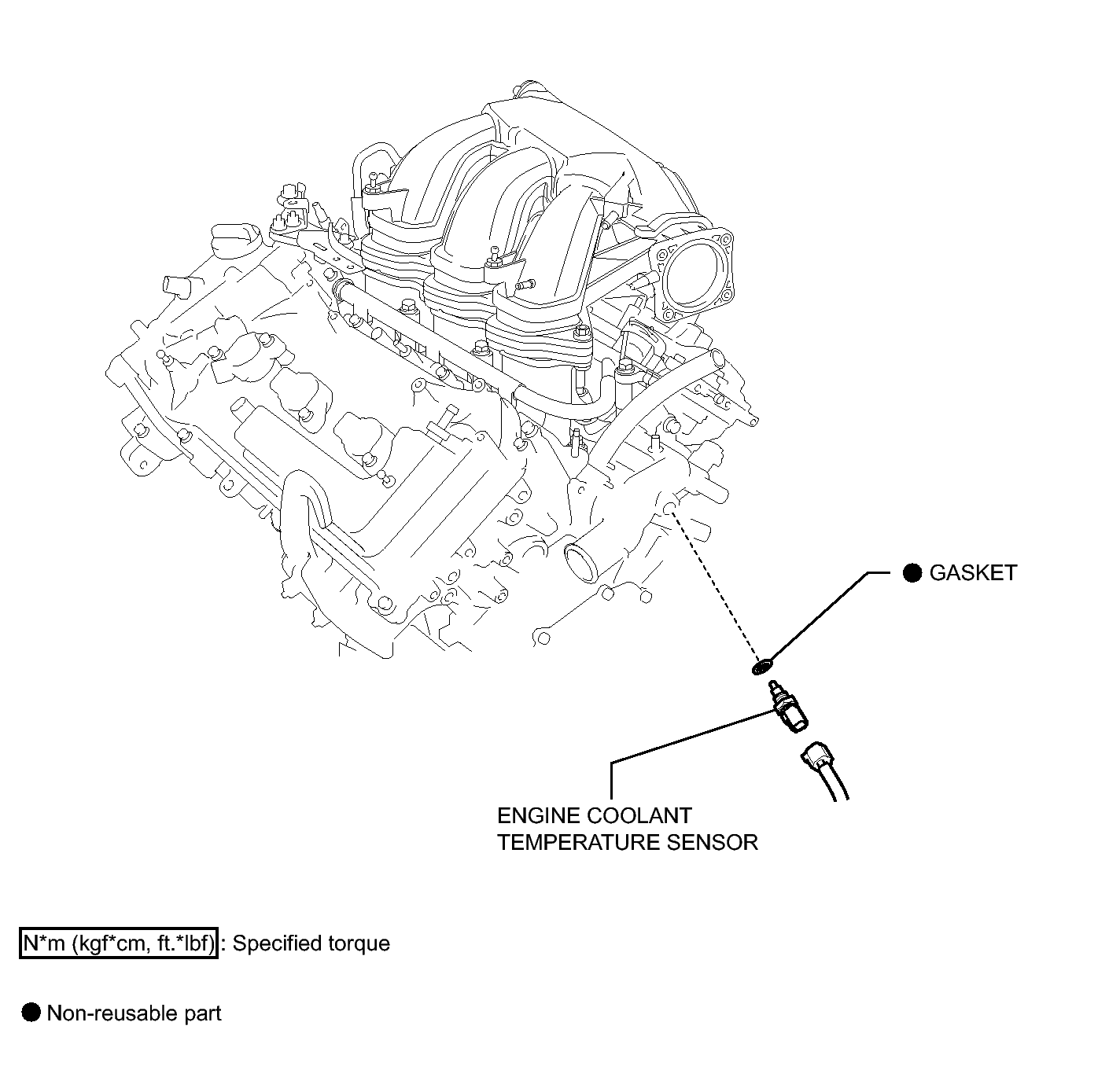 ● GASKET

ENGINE COOLANT TEMPERATURE SENSOR

N*m (kgf*cm, ft.*lbf) : Specified torque

● Non-reusable part