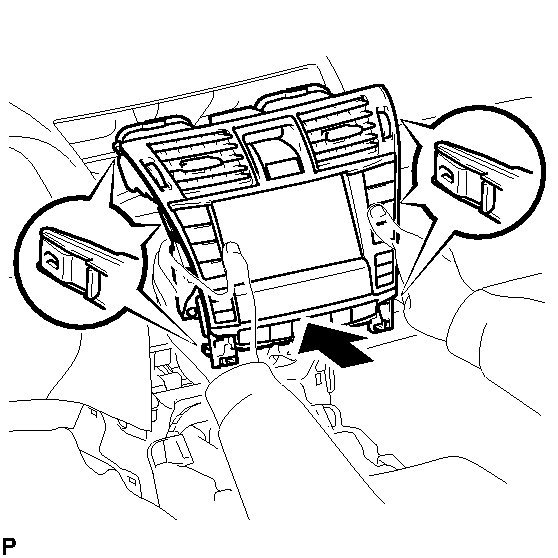 P