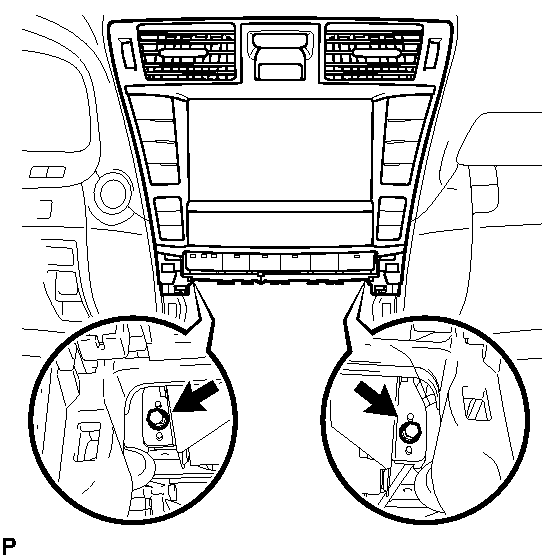 P