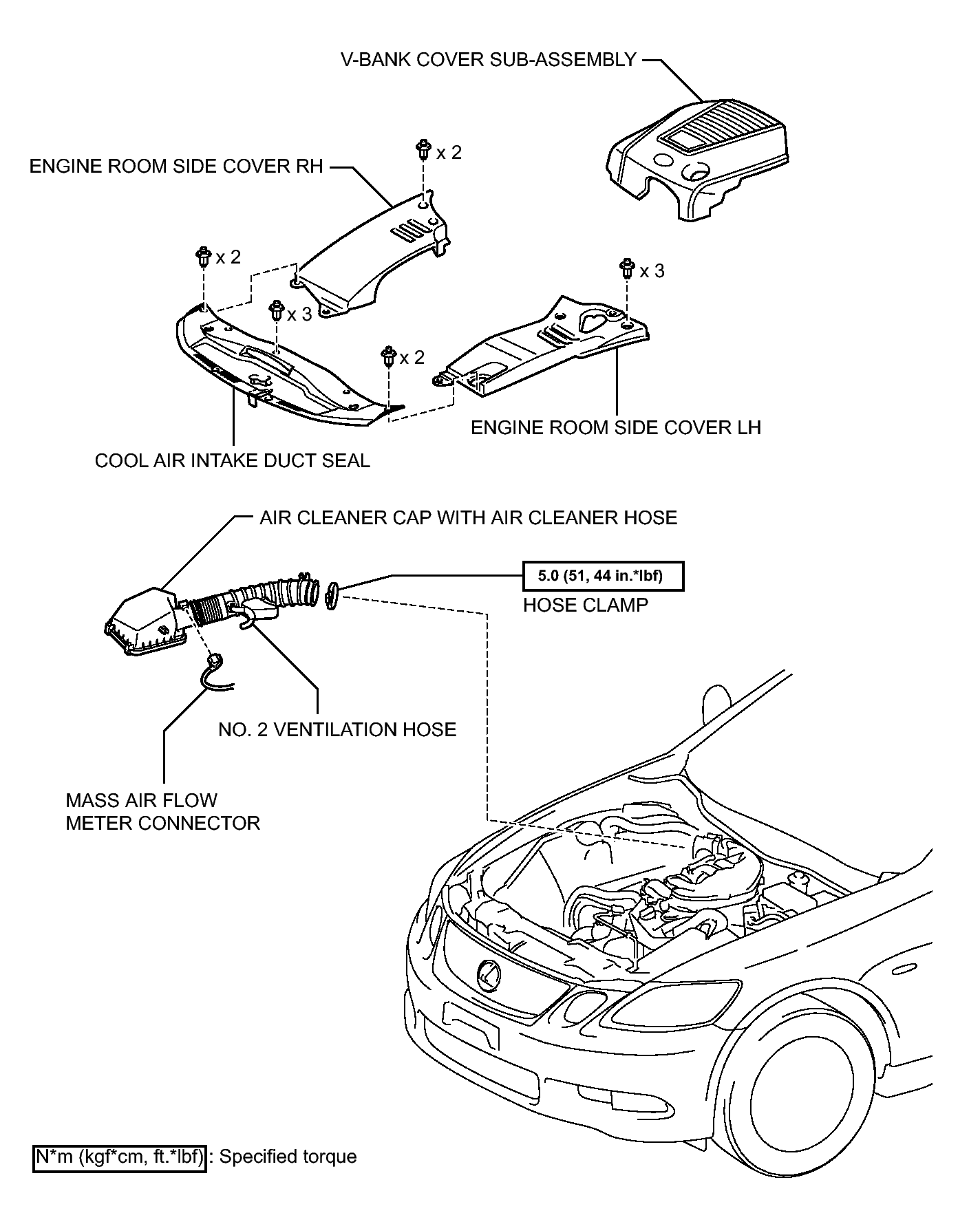 V-BANK COVER SUB-ASSEMBLY

ENGINE ROOM SIDE COVER RH

x 2

x 2

x 3

x 3

x 2

ENGINE ROOM SIDE COVER LH

COOL AIR INTAKE DUCT SEAL

AIR CLEANER CAP WITH AIR CLEANER HOSE

5.0 (51, 44 in.*lbf)

HOSE CLAMP

NO. 2 VENTILATION HOSE

MASS AIR FLOW METER CONNECTOR

N*m (kgf*cm, ft.*lbf) : Specified torque