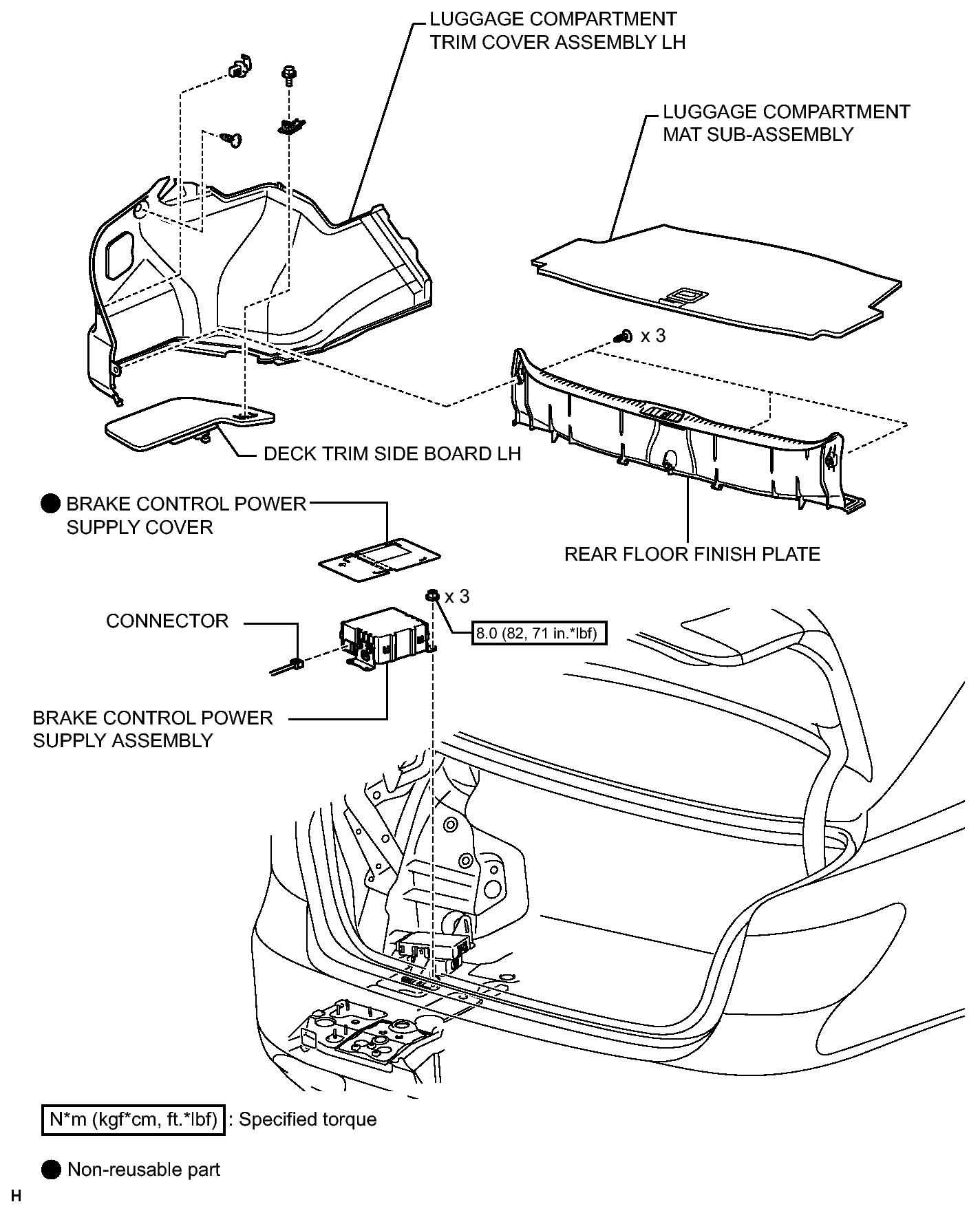 LUGGAGE COMPARTMENT TRIM COVER ASSEMBLY LH

LUGGAGE COMPARTMENT MAT SUB-ASSEMBLY

x 3

DECK TRIM SIDE BOARD LH

● BRAKE CONTROL POWER SUPPLY COVER

REAR FLOOR FINISH PLATE

x 3

CONNECTOR

8.0 (82, 71 in.*lbf)

BRAKE CONTROL POWER SUPPLY ASSEMBLY

N*m (kgf*cm, ft.*lbf) : Specified torque

● Non-reusable part

H