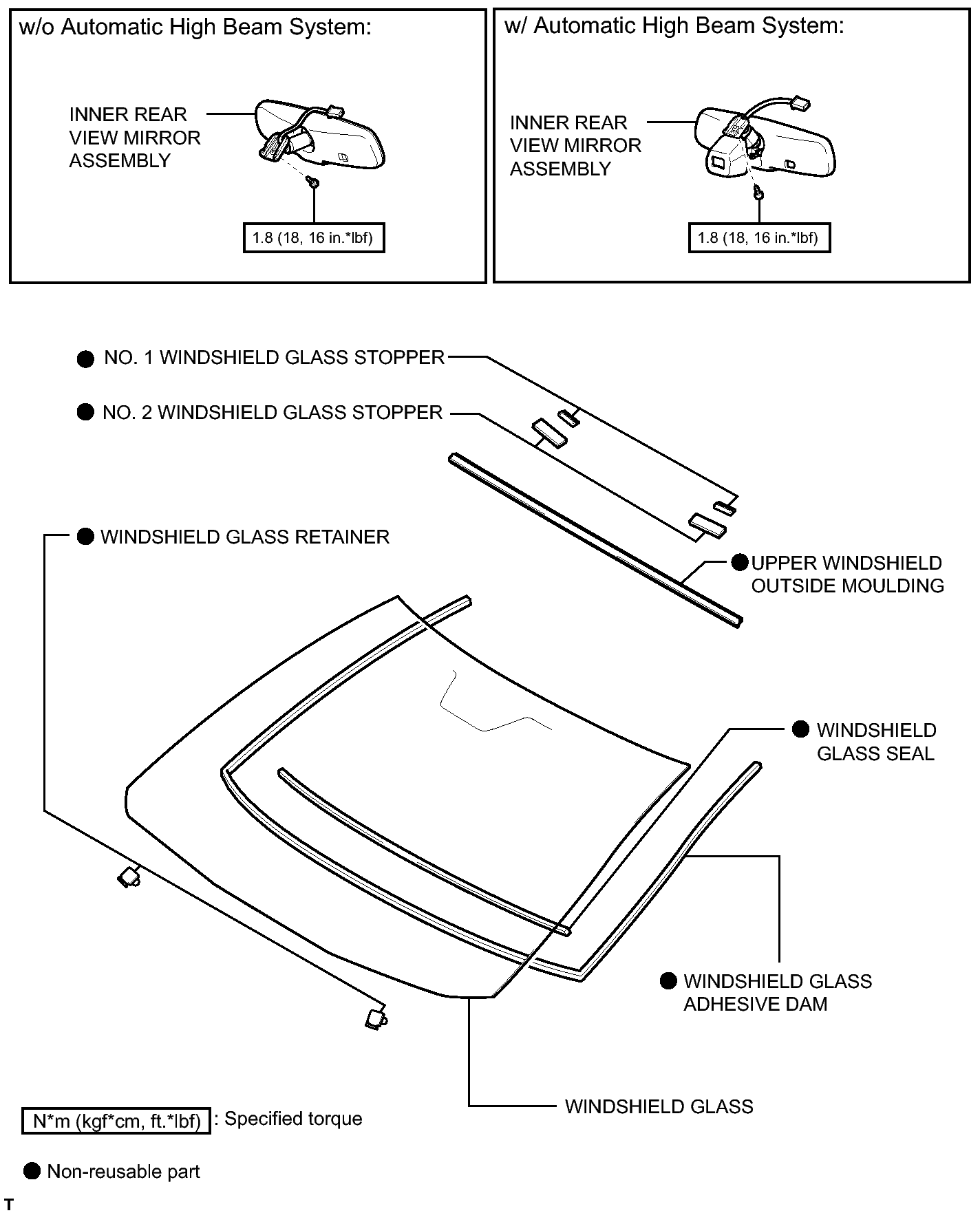 w/o Automatic High Beam System:

INNER REAR VIEW MIRROR ASSEMBLY

1.8 (18, 16 in.*lbf)

w/ Automatic High Beam System:

INNER REAR VIEW MIRROR ASSEMBLY

1.8 (18, 16 in.*lbf)

● NO. 1 WINDSHIELD GLASS STOPPER

● NO. 2 WINDSHIELD GLASS STOPPER

● WINDSHIELD GLASS RETAINER

● UPPER WINDSHIELD OUTSIDE MOULDING

● WINDSHIELD GLASS SEAL

● WINDSHIELD GLASS ADHESIVE DAM

WINDSHIELD GLASS

N*m (kgf*cm, ft.*lbf) : Specified torque

● Non-reusable part

T