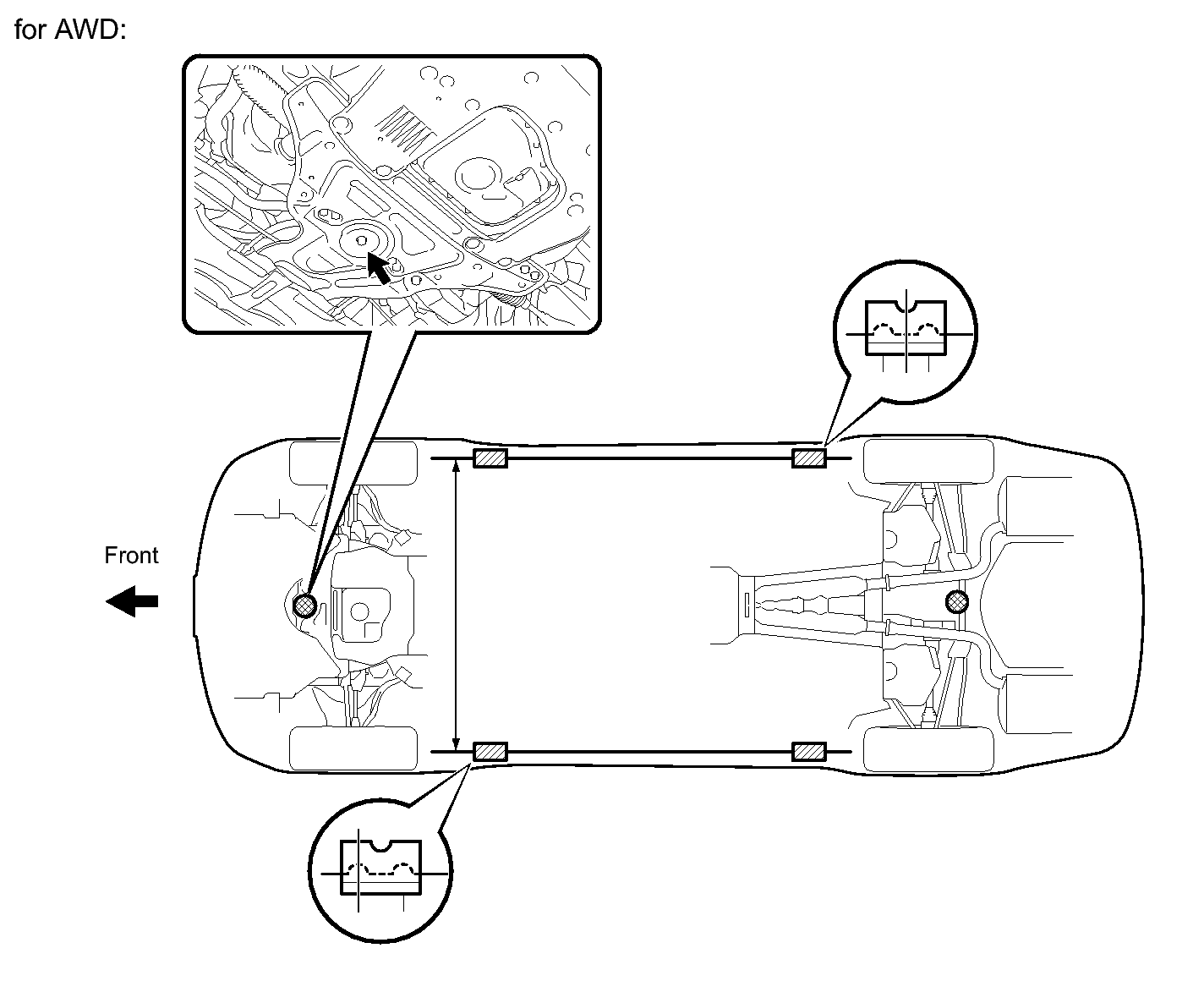 for AWD:

Front