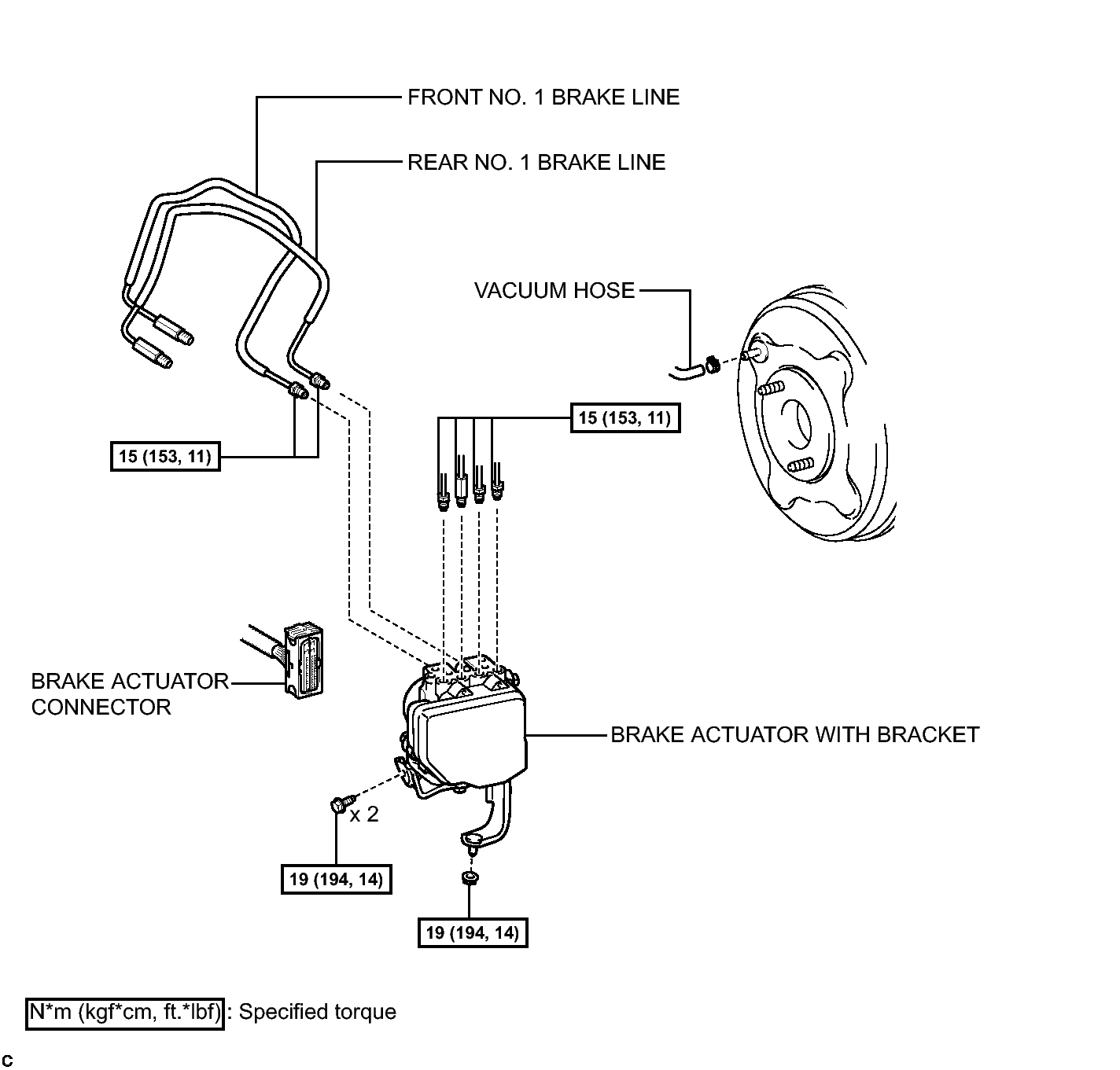 FRONT NO. 1 BRAKE LINE

REAR NO. 1 BRAKE LINE

VACUUM HOSE

15 (153, 11)

15 (153, 11)

BRAKE ACTUATOR CONNECTOR

BRAKE ACTUATOR WITH BRACKET

x 2

19 (194, 14)

19 (194, 14)

N*m (kgf*cm, ft.*lbf) : Specified torque

C