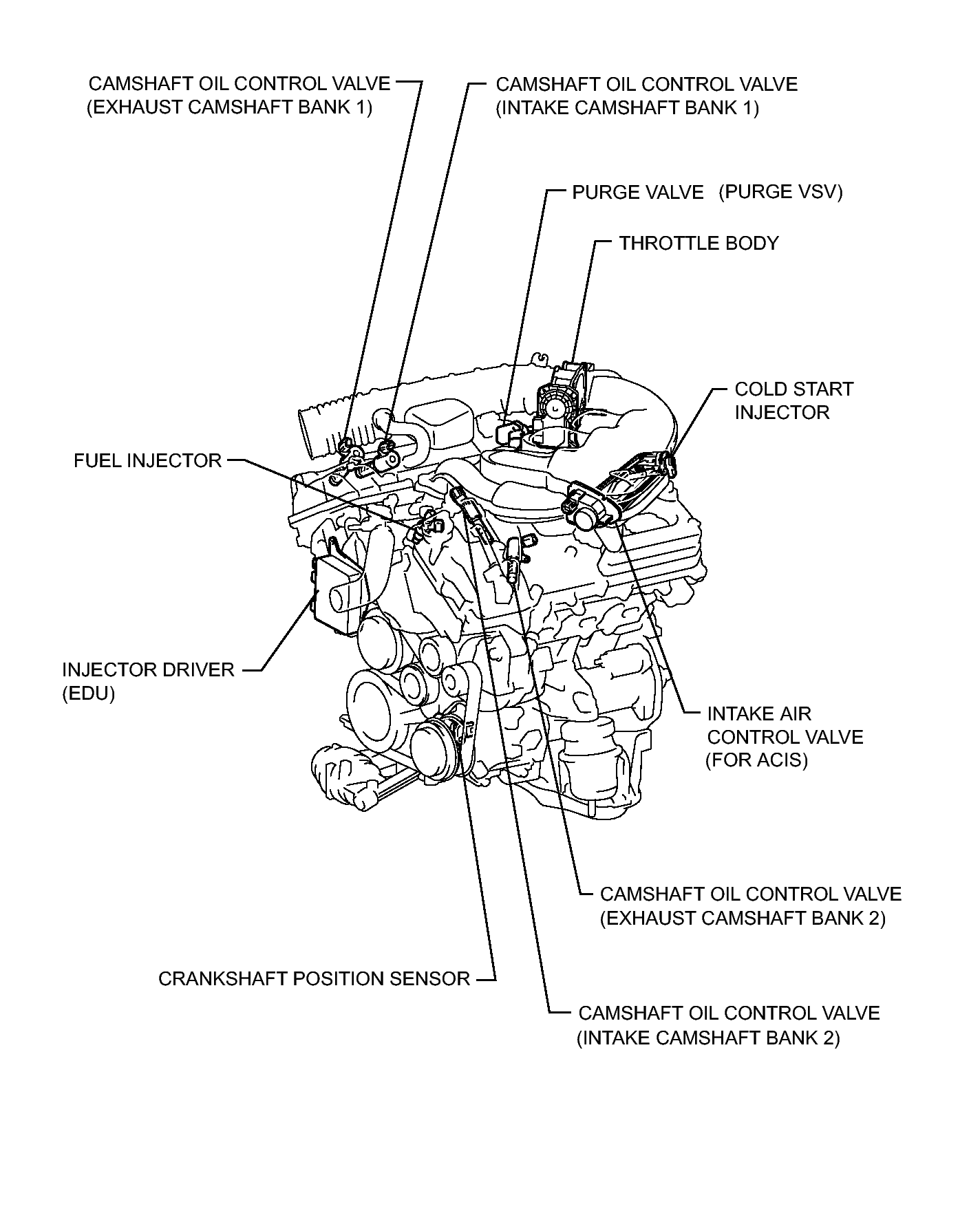 CAMSHAFT OIL CONTROL VALVE
(EXHAUST CAMSHAFT BANK 1)

CAMSHAFT OIL CONTROL VALVE
(INTAKE CAMSHAFT BANK 1)

PURGE VALVE (PURGE VSV)

THROTTLE BODY

COLD START
INJECTOR

FUEL INJECTOR

INJECTOR DRIVER
(EDU)

INTAKE AIR
CONTROL VALVE
(FOR ACIS)

CAMSHAFT OIL CONTROL VALVE
(EXHAUST CAMSHAFT BANK 2)

CRANKSHAFT POSITION SENSOR

CAMSHAFT OIL CONTROL VALVE
(INTAKE CAMSHAFT BANK 2)