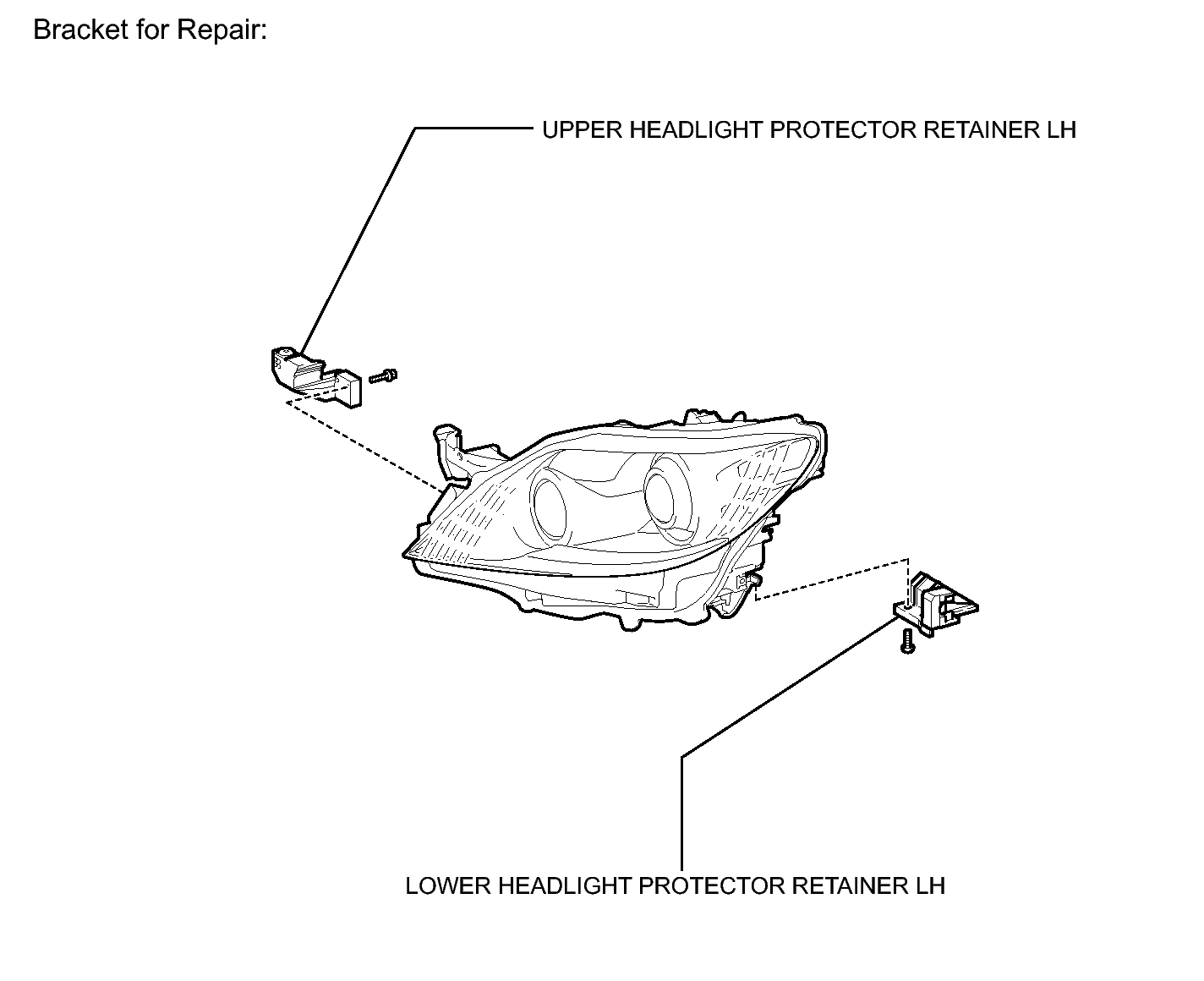 Bracket for Repair:

UPPER HEADLIGHT PROTECTOR RETAINER LH

LOWER HEADLIGHT PROTECTOR RETAINER LH