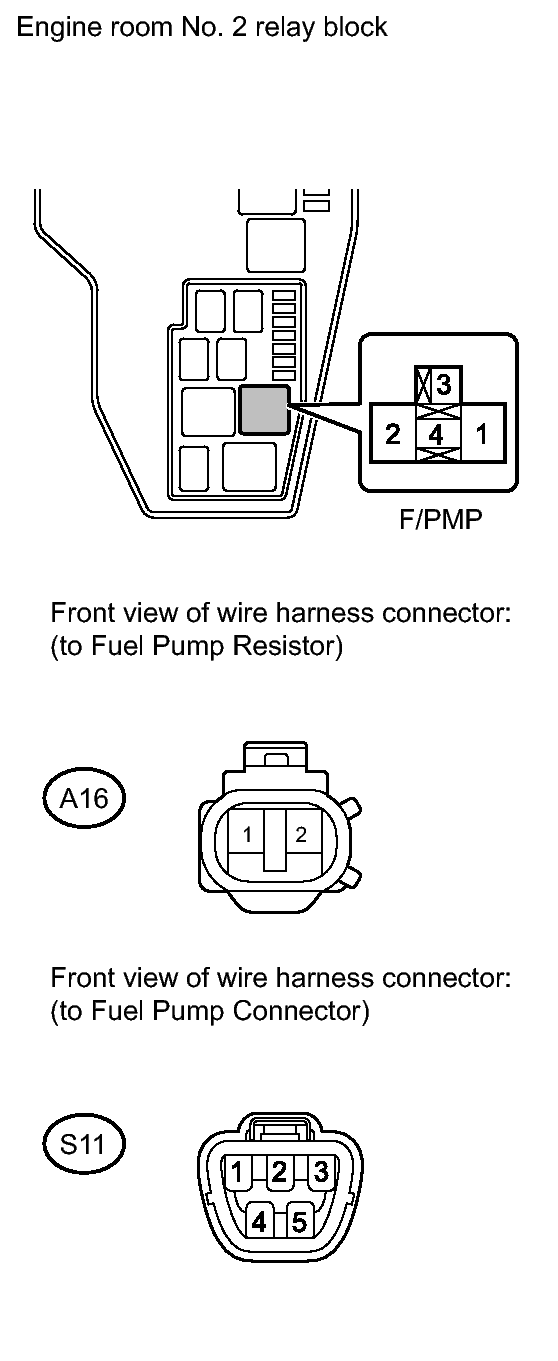 Engine room No. 2 relay block

3
2
4
1

F/PMP

Front view of wire harness connector:
(to Fuel Pump Resistor)

A16

1
2

Front view of wire harness connector:
(to Fuel Pump Connector)

S11

1
2
3
4
5