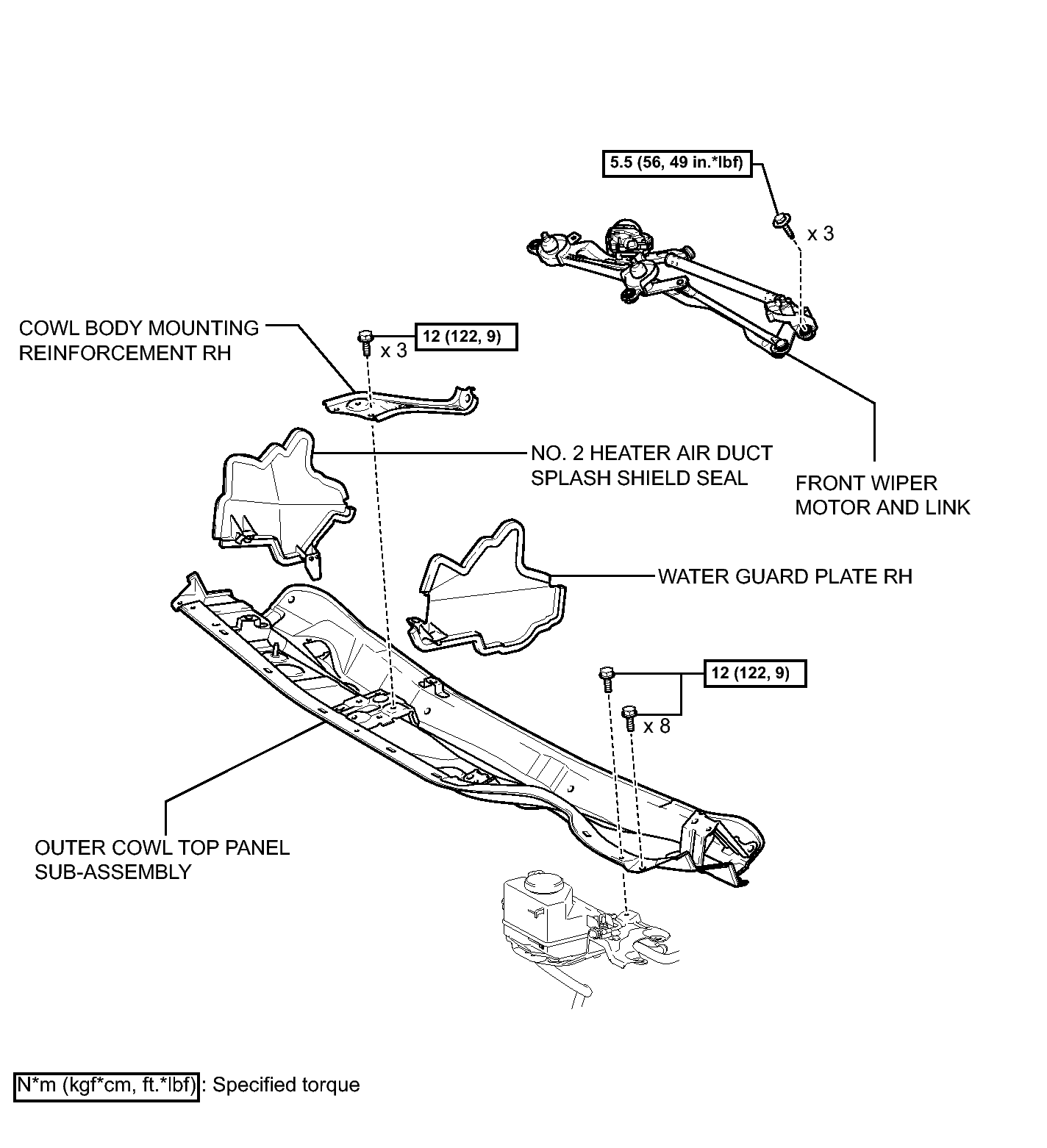 5.5 (56, 49 in.*lbf)

x 3

COWL BODY MOUNTING REINFORCEMENT RH

x 3

12 (122, 9)

NO. 2 HEATER AIR DUCT SPLASH SHIELD SEAL

FRONT WIPER MOTOR AND LINK

WATER GUARD PLATE RH

12 (122, 9)

x 8

OUTER COWL TOP PANEL SUB-ASSEMBLY

N*m (kgf*cm, ft.*lbf) : Specified torque