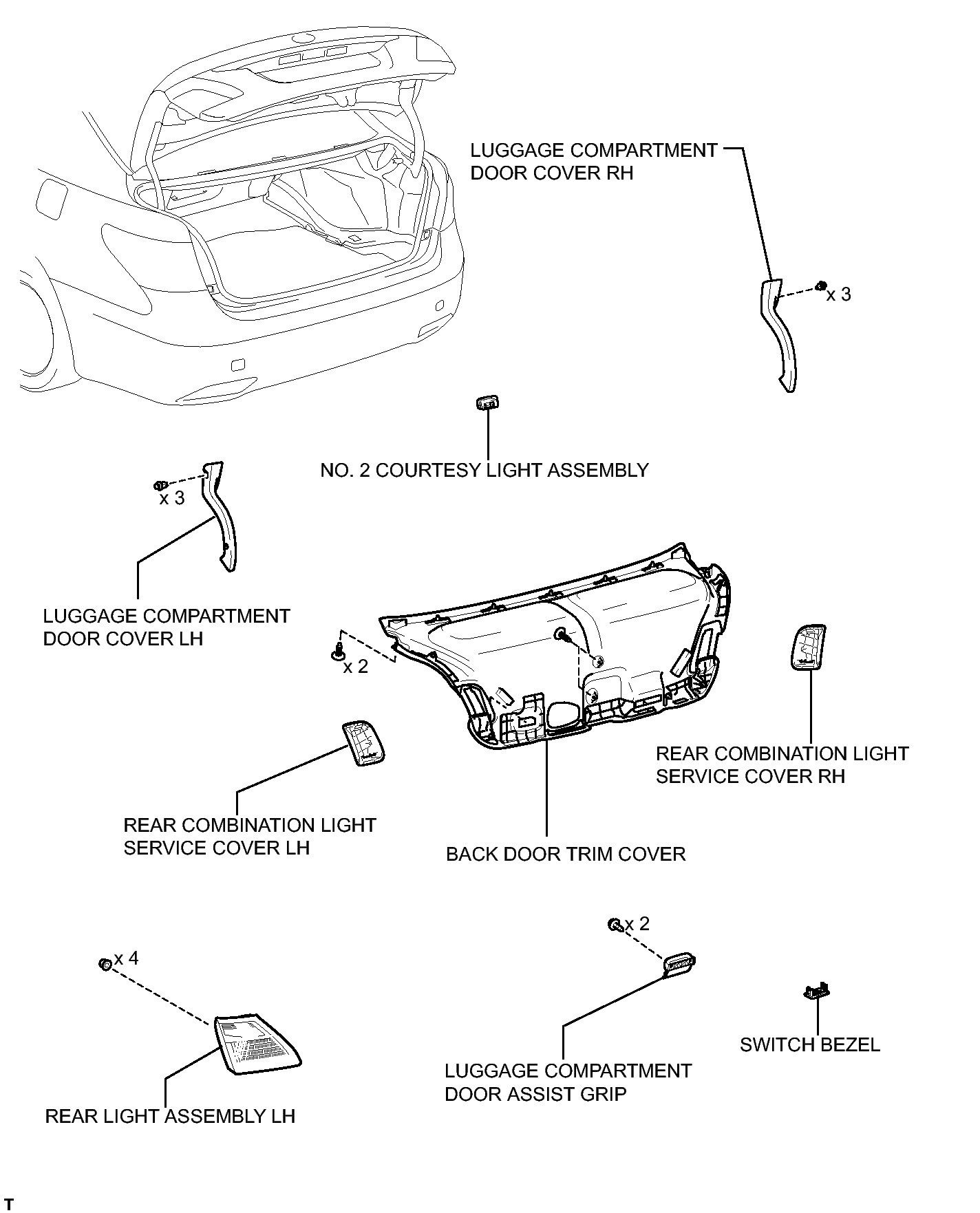 LUGGAGE COMPARTMENT DOOR COVER RH

x 3

NO. 2 COURTESY LIGHT ASSEMBLY

x 3

LUGGAGE COMPARTMENT DOOR COVER LH

x 2

REAR COMBINATION LIGHT SERVICE COVER RH

REAR COMBINATION LIGHT SERVICE COVER LH

BACK DOOR TRIM COVER

x 2

x 4

SWITCH BEZEL

LUGGAGE COMPARTMENT DOOR ASSIST GRIP

REAR LIGHT ASSEMBLY LH

T