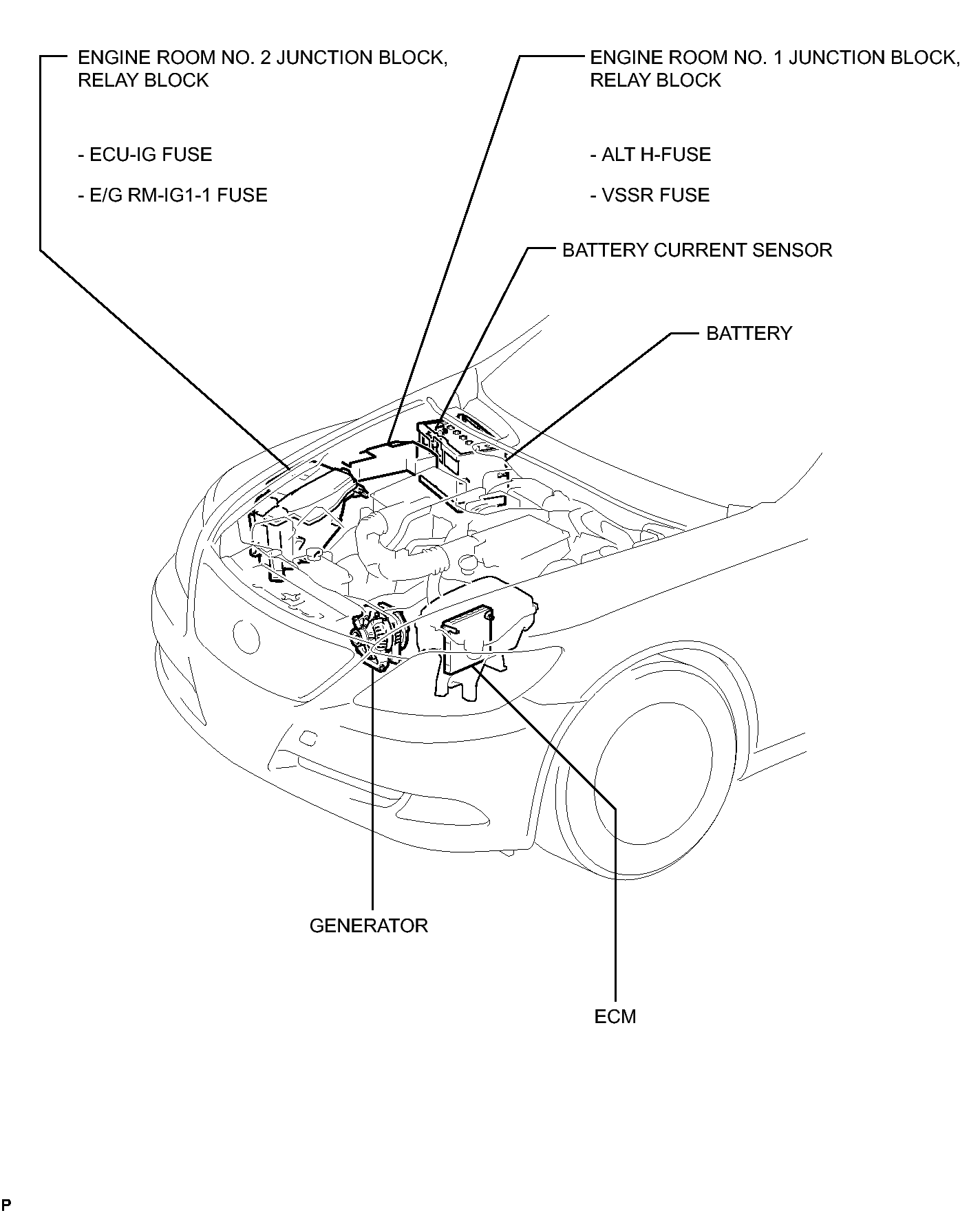 ENGINE ROOM NO. 2 JUNCTION BLOCK, RELAY BLOCK

- ECU-IG FUSE

- E/G RM-IG1-1 FUSE

ENGINE ROOM NO. 1 JUNCTION BLOCK, RELAY BLOCK

- ALT H-FUSE

- VSSR FUSE

BATTERY CURRENT SENSOR

BATTERY

GENERATOR

ECM

P