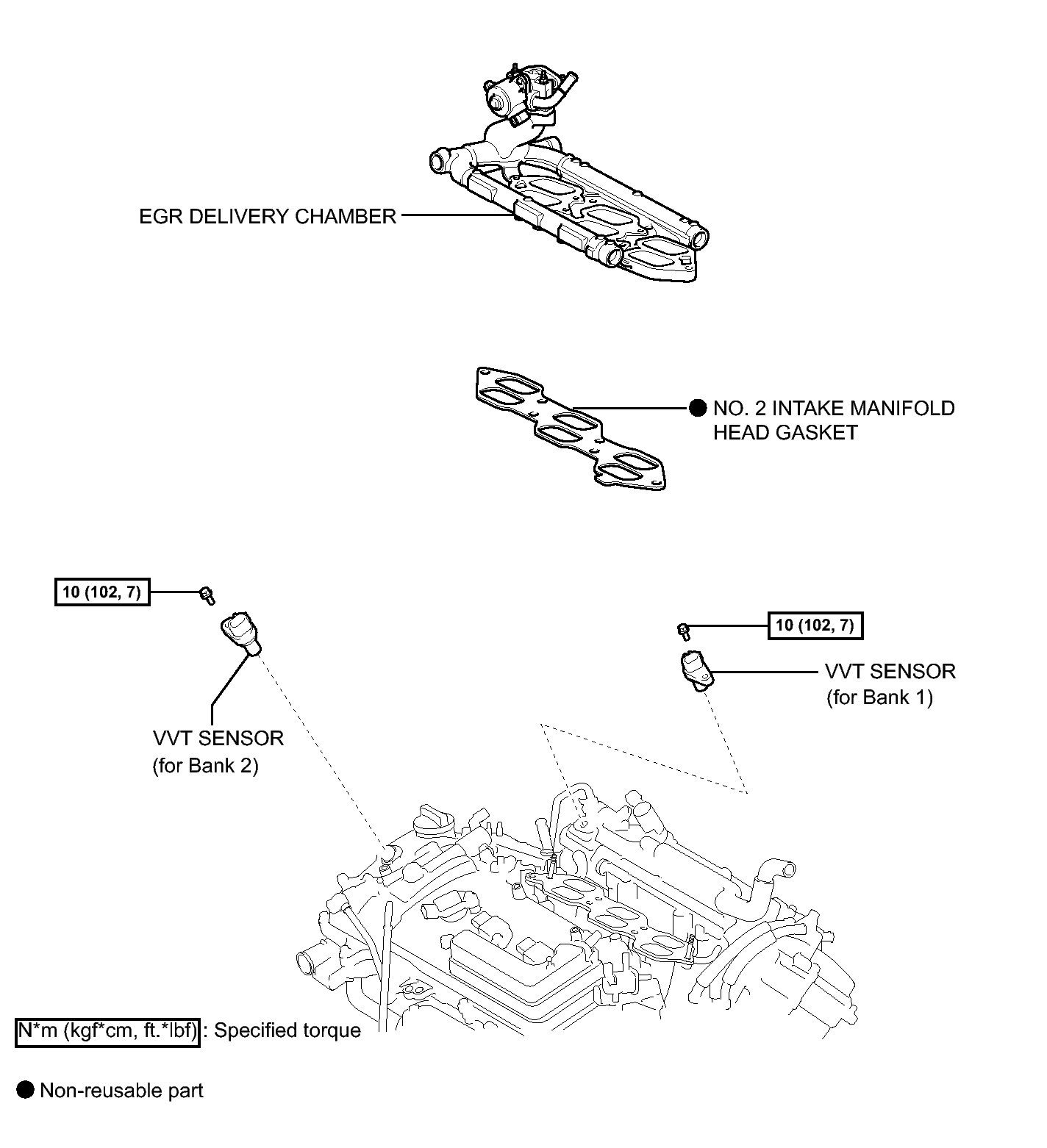 EGR DELIVERY CHAMBER

● NO. 2 INTAKE MANIFOLD HEAD GASKET

10 (102, 7)

10 (102, 7)

VVT SENSOR (for Bank 1)

VVT SENSOR (for Bank 2)

N*m (kgf*cm, ft.*lbf) : Specified torque

● Non-reusable part