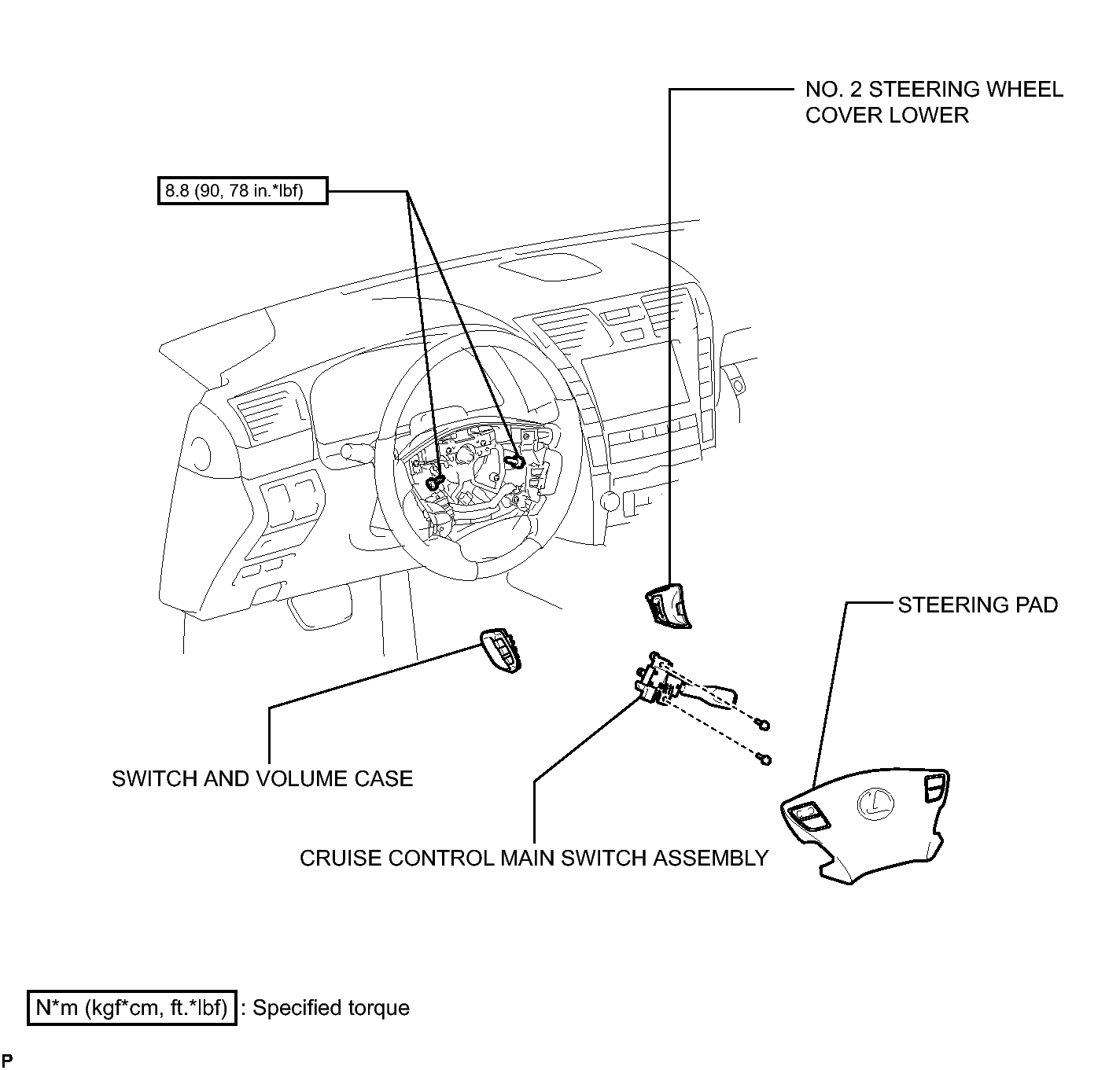 NO. 2 STEERING WHEEL COVER LOWER

8.8 (90, 78 in.*lbf)

STEERING PAD

SWITCH AND VOLUME CASE

CRUISE CONTROL MAIN SWITCH ASSEMBLY

N*m (kgf*cm, ft.*lbf) : Specified torque

P