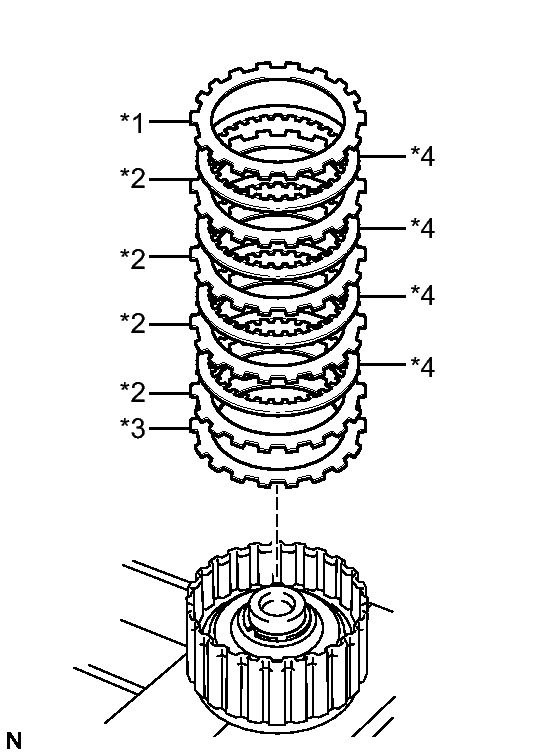 *1
*4
*2
*4
*2
*4
*2
*4
*2
*3
N