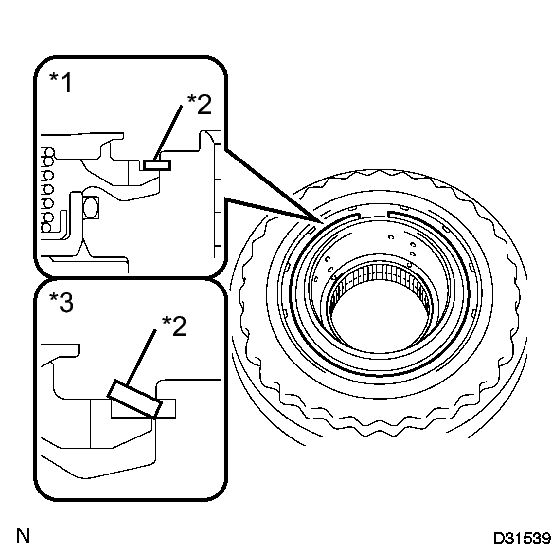 *1

*2

*3

*2

N

D31539