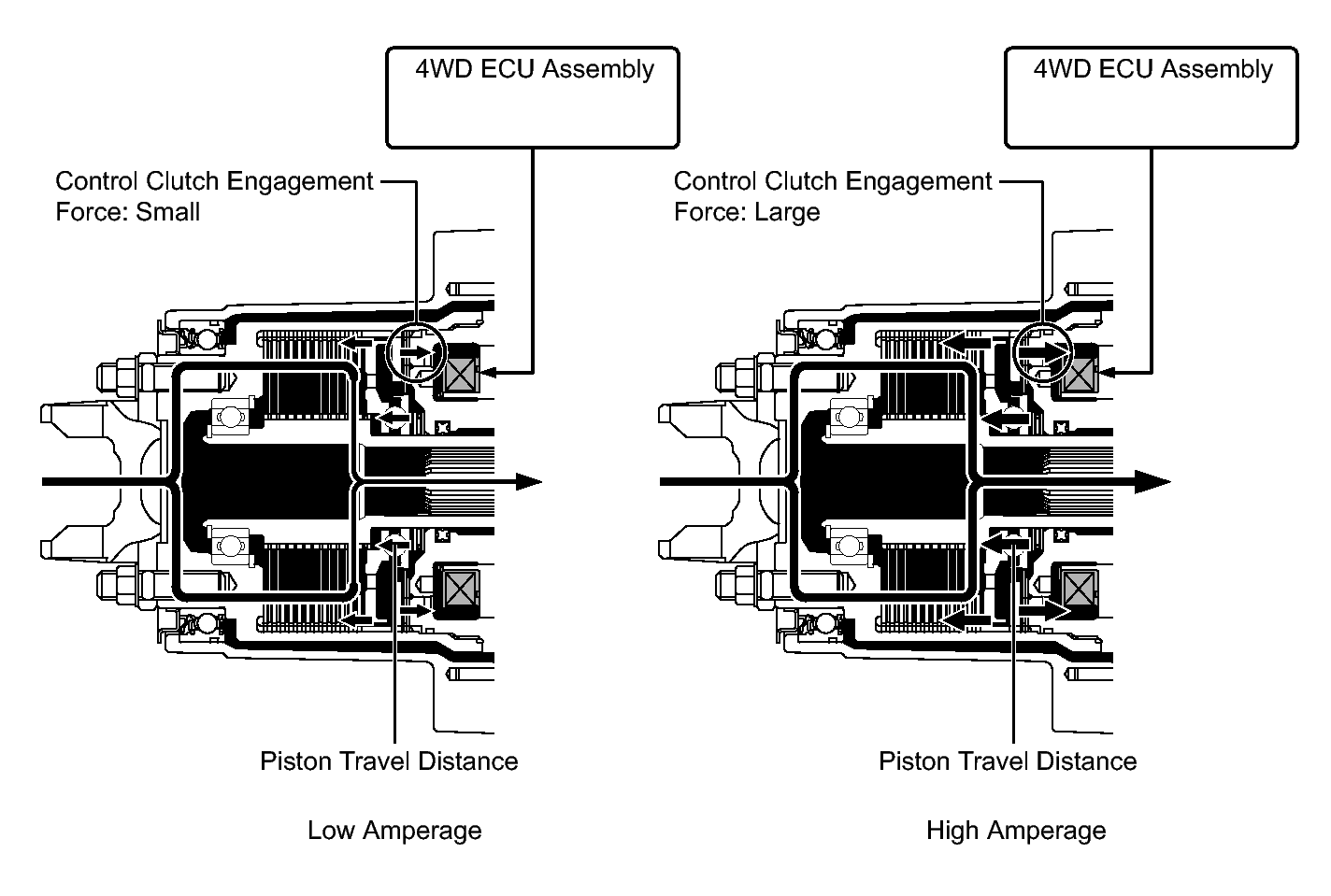 4WD ECU Assembly

Control Clutch Engagement Force: Small

Piston Travel Distance

Low Amperage

4WD ECU Assembly

Control Clutch Engagement Force: Large

Piston Travel Distance

High Amperage