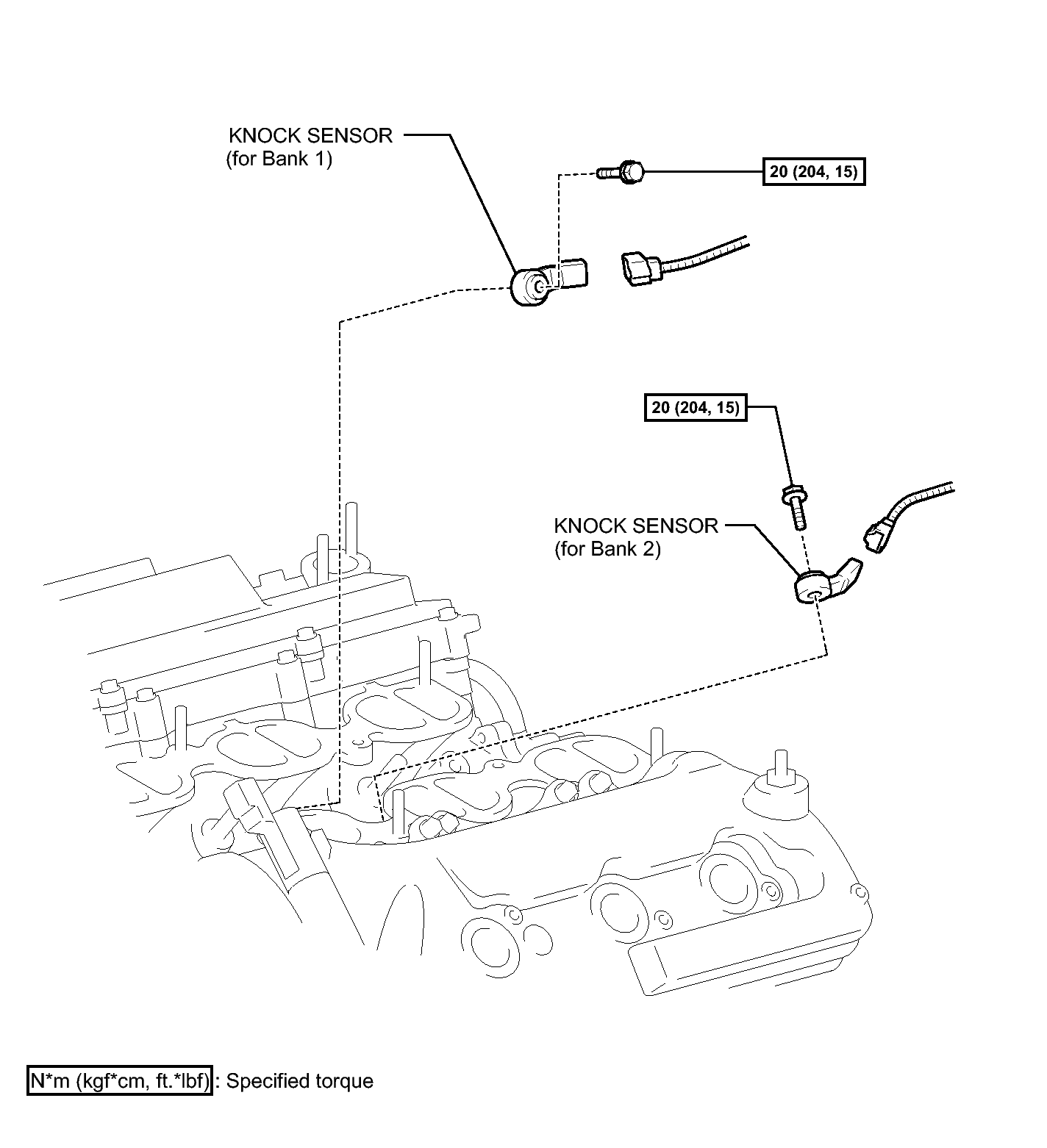 KNOCK SENSOR
(for Bank 1)

20 (204, 15)

20 (204, 15)

KNOCK SENSOR
(for Bank 2)

N*m (kgf*cm, ft.*lbf) : Specified torque