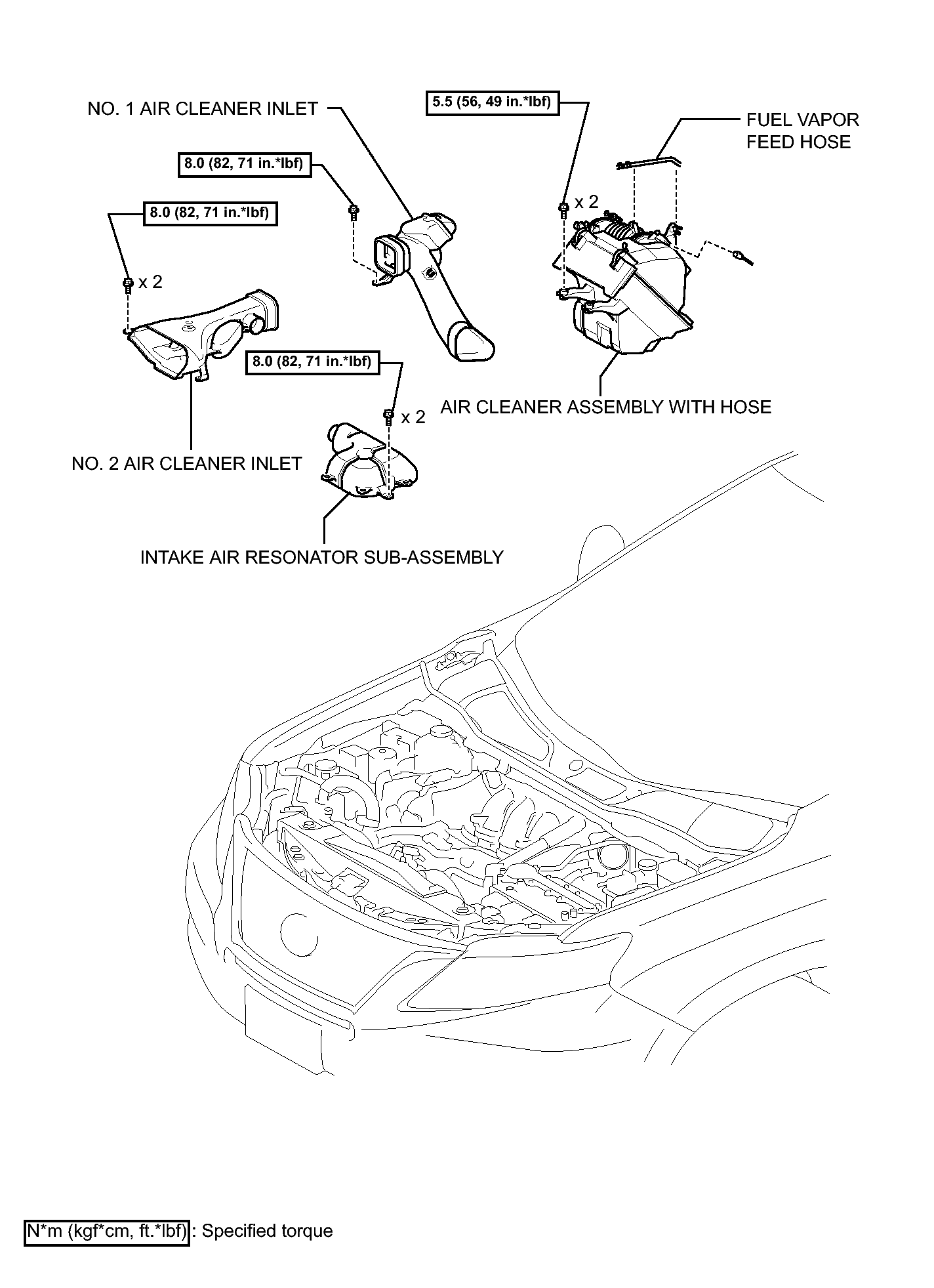 NO. 1 AIR CLEANER INLET

5.5 (56, 49 in.*lbf)

FUEL VAPOR FEED HOSE

8.0 (82, 71 in.*lbf)

8.0 (82, 71 in.*lbf)

x 2

x 2

8.0 (82, 71 in.*lbf)

x 2

AIR CLEANER ASSEMBLY WITH HOSE

NO. 2 AIR CLEANER INLET

INTAKE AIR RESONATOR SUB-ASSEMBLY

N*m (kgf*cm, ft.*lbf) : Specified torque