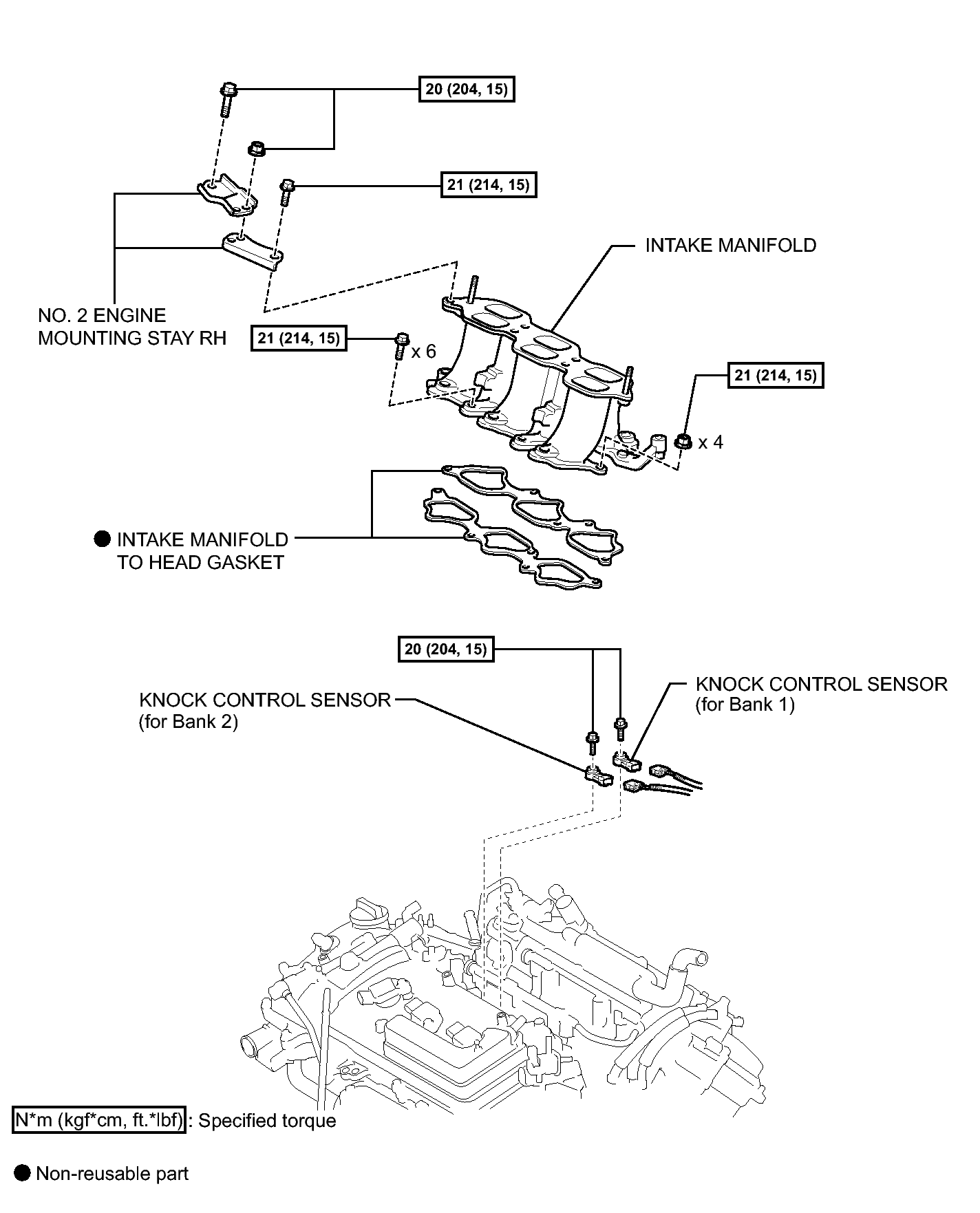 20 (204, 15)

21 (214, 15)

INTAKE MANIFOLD

NO. 2 ENGINE MOUNTING STAY RH

21 (214, 15)

x 6

21 (214, 15)

x 4

● INTAKE MANIFOLD TO HEAD GASKET

20 (204, 15)

KNOCK CONTROL SENSOR (for Bank 2)

KNOCK CONTROL SENSOR (for Bank 1)

N*m (kgf*cm, ft.*lbf) : Specified torque

● Non-reusable part