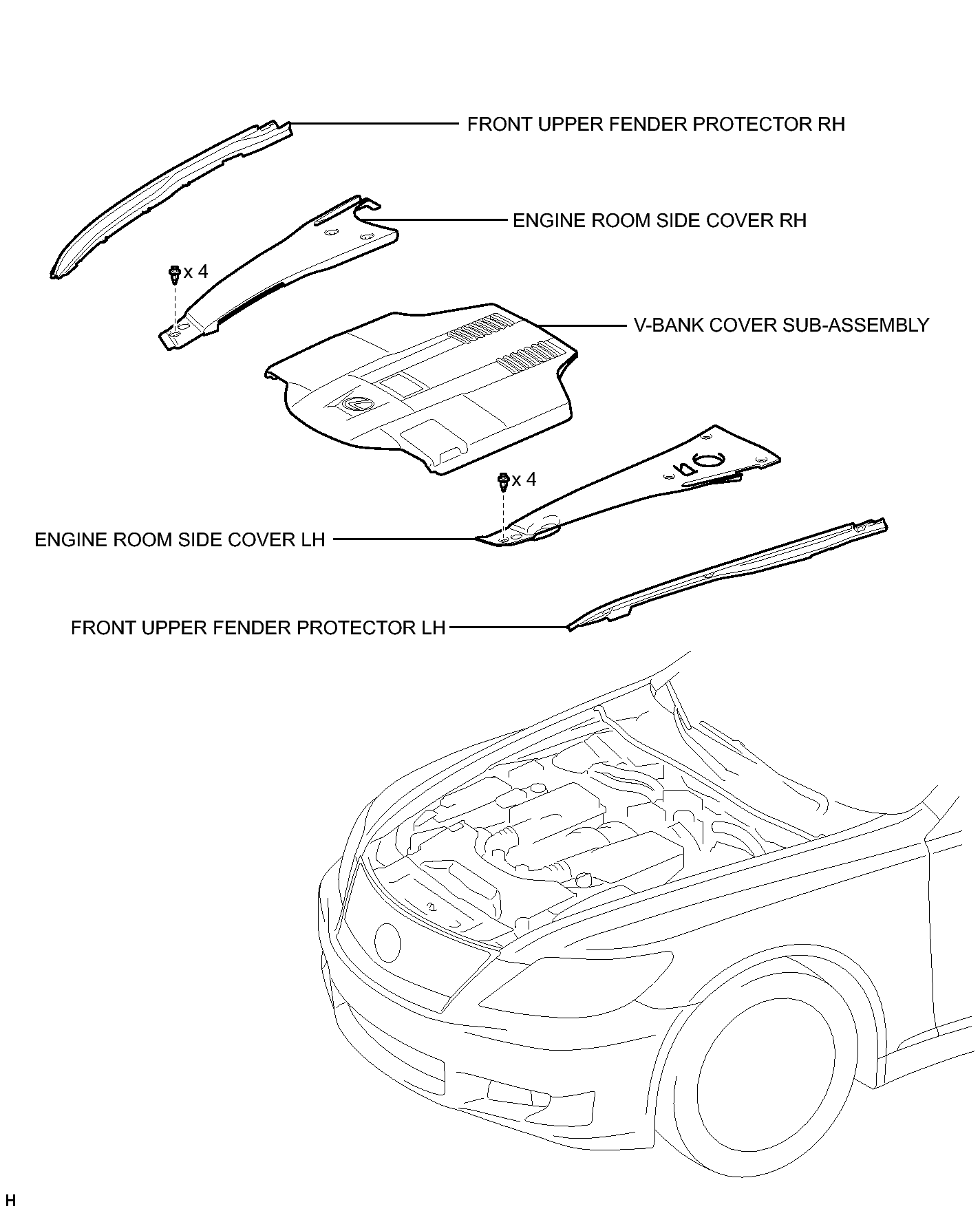 FRONT UPPER FENDER PROTECTOR RH

ENGINE ROOM SIDE COVER RH

x 4

V-BANK COVER SUB-ASSEMBLY

x 4

ENGINE ROOM SIDE COVER LH

FRONT UPPER FENDER PROTECTOR LH

H