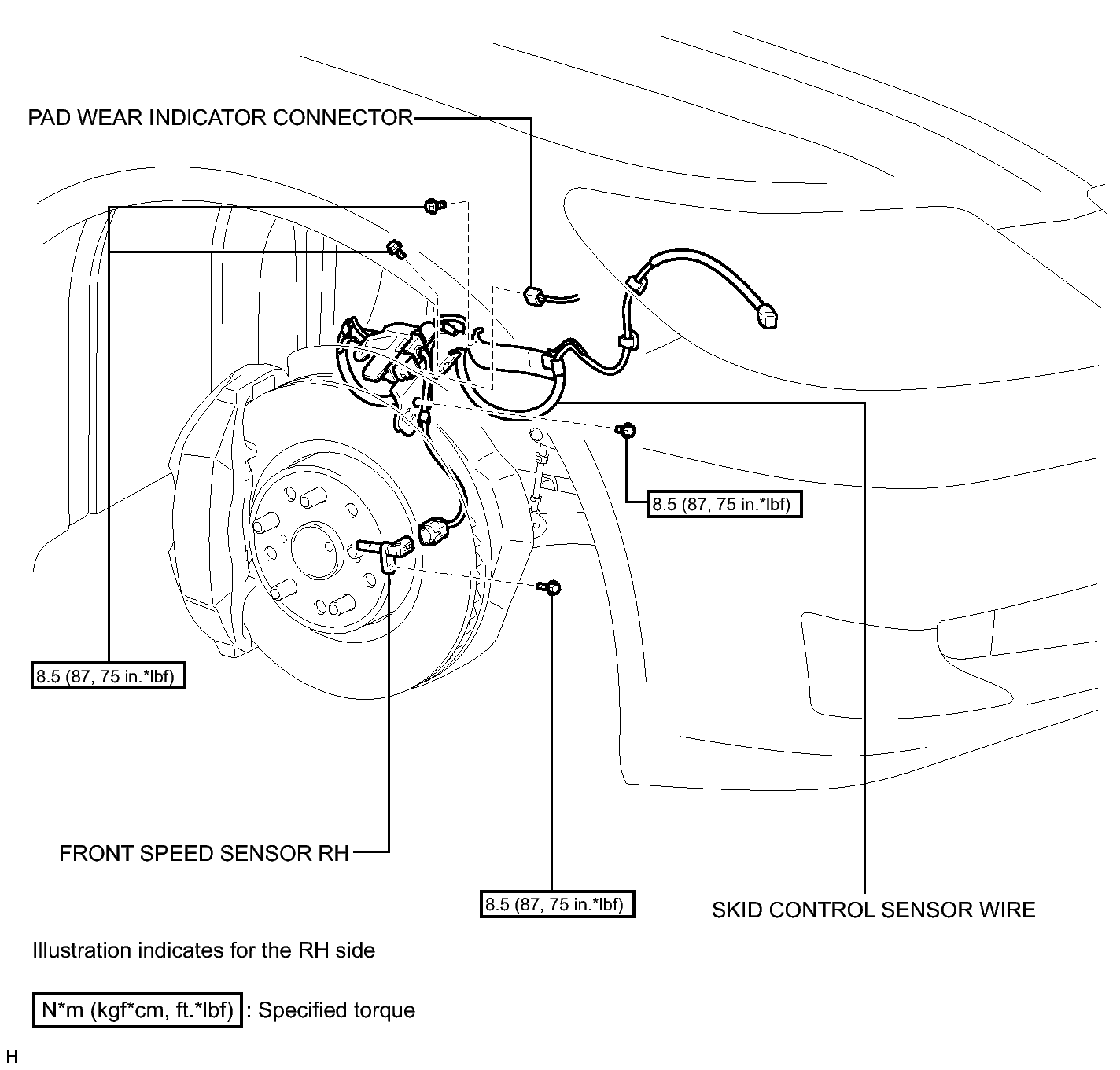 PAD WEAR INDICATOR CONNECTOR

8.5 (87, 75 in.*lbf)

8.5 (87, 75 in.*lbf)

FRONT SPEED SENSOR RH

8.5 (87, 75 in.*lbf)

SKID CONTROL SENSOR WIRE

Illustration indicates for the RH side

N*m (kgf*cm, ft.*lbf) : Specified torque

H