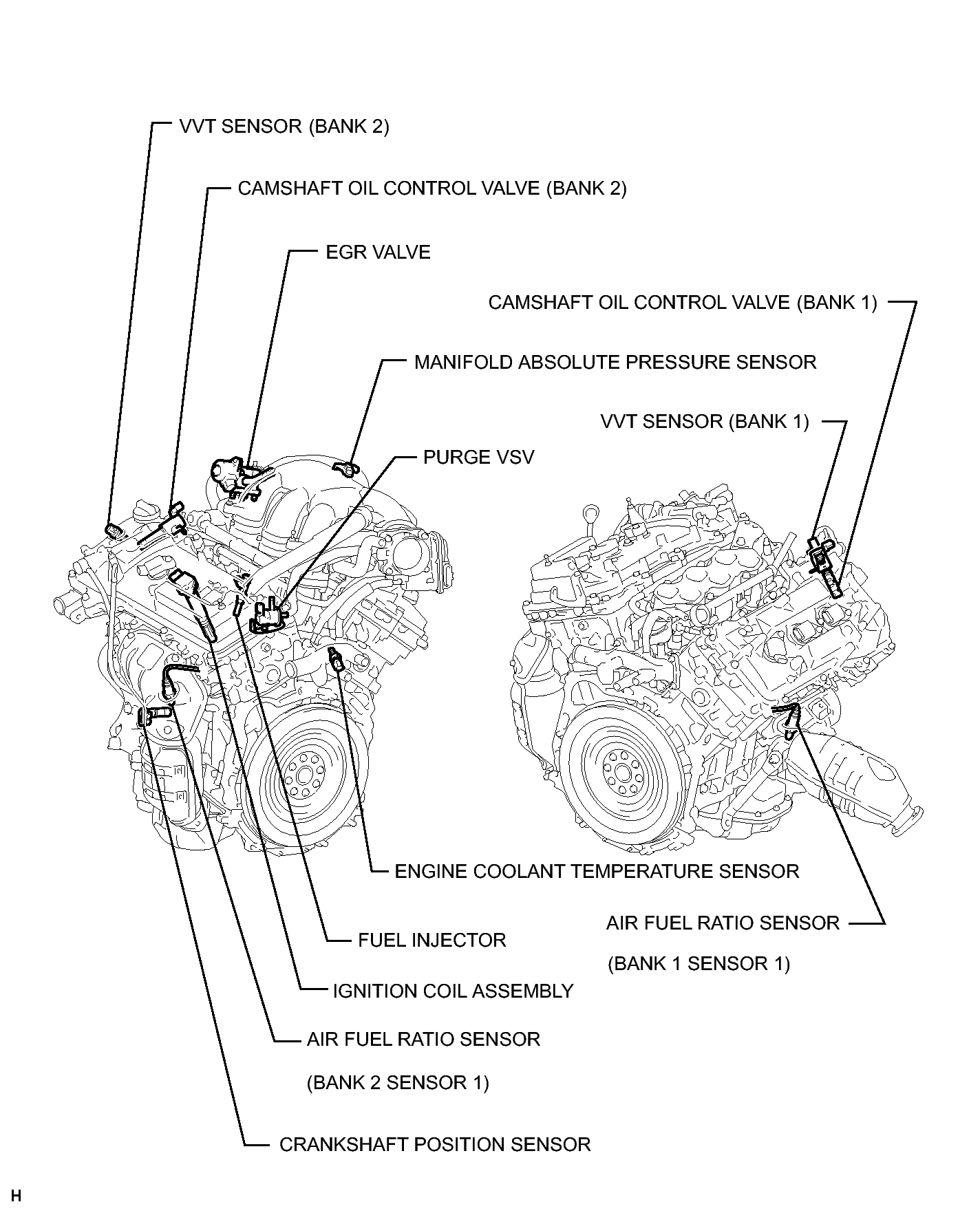 VVT SENSOR (BANK 2)

CAMSHAFT OIL CONTROL VALVE (BANK 2)

EGR VALVE

CAMSHAFT OIL CONTROL VALVE (BANK 1)

MANIFOLD ABSOLUTE PRESSURE SENSOR

VVT SENSOR (BANK 1)

PURGE VSV

ENGINE COOLANT TEMPERATURE SENSOR

AIR FUEL RATIO SENSOR

(BANK 1 SENSOR 1)

FUEL INJECTOR

IGNITION COIL ASSEMBLY

AIR FUEL RATIO SENSOR

(BANK 2 SENSOR 1)

CRANKSHAFT POSITION SENSOR

H