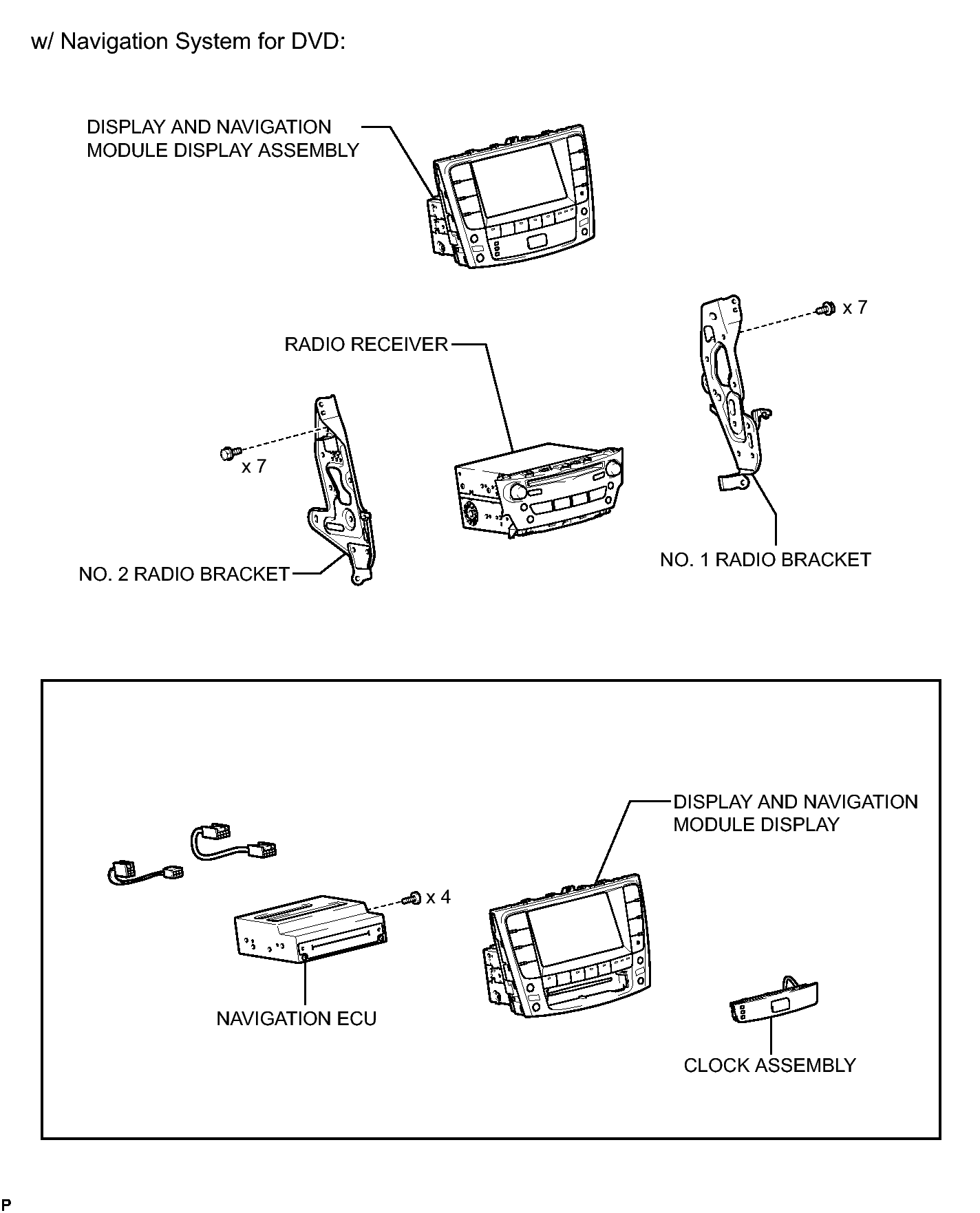 w/ Navigation System for DVD:

DISPLAY AND NAVIGATION MODULE DISPLAY ASSEMBLY

x 7

RADIO RECEIVER

x 7

NO. 2 RADIO BRACKET

NO. 1 RADIO BRACKET

DISPLAY AND NAVIGATION MODULE DISPLAY

x 4

NAVIGATION ECU

CLOCK ASSEMBLY

P