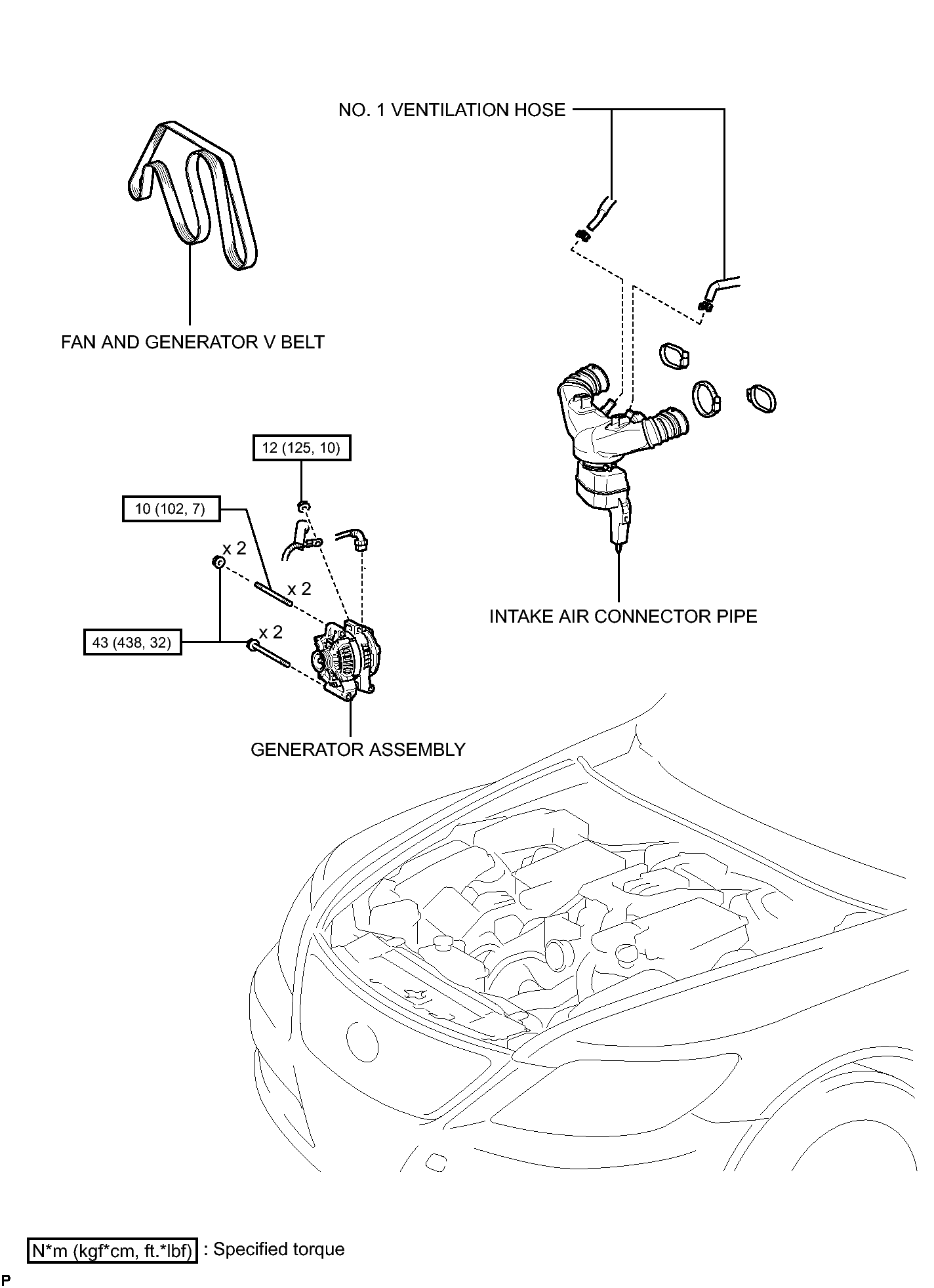 NO. 1 VENTILATION HOSE

FAN AND GENERATOR V BELT

12 (125, 10)

10 (102, 7)

x 2

x 2

43 (438, 32)

x 2

INTAKE AIR CONNECTOR PIPE

GENERATOR ASSEMBLY

N*m (kgf*cm, ft.*lbf) : Specified torque

P