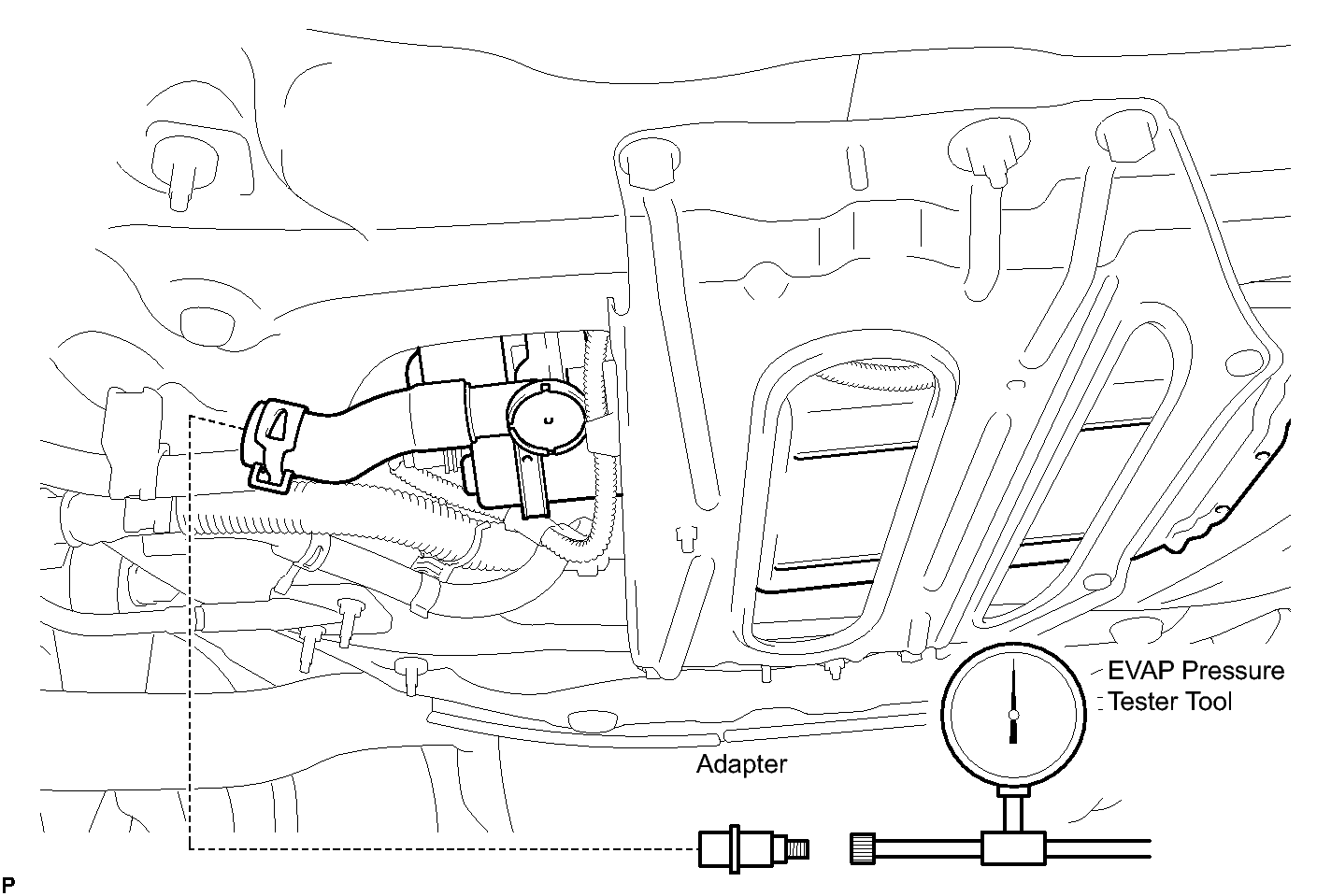 EVAP Pressure Tester Tool

Adapter

P