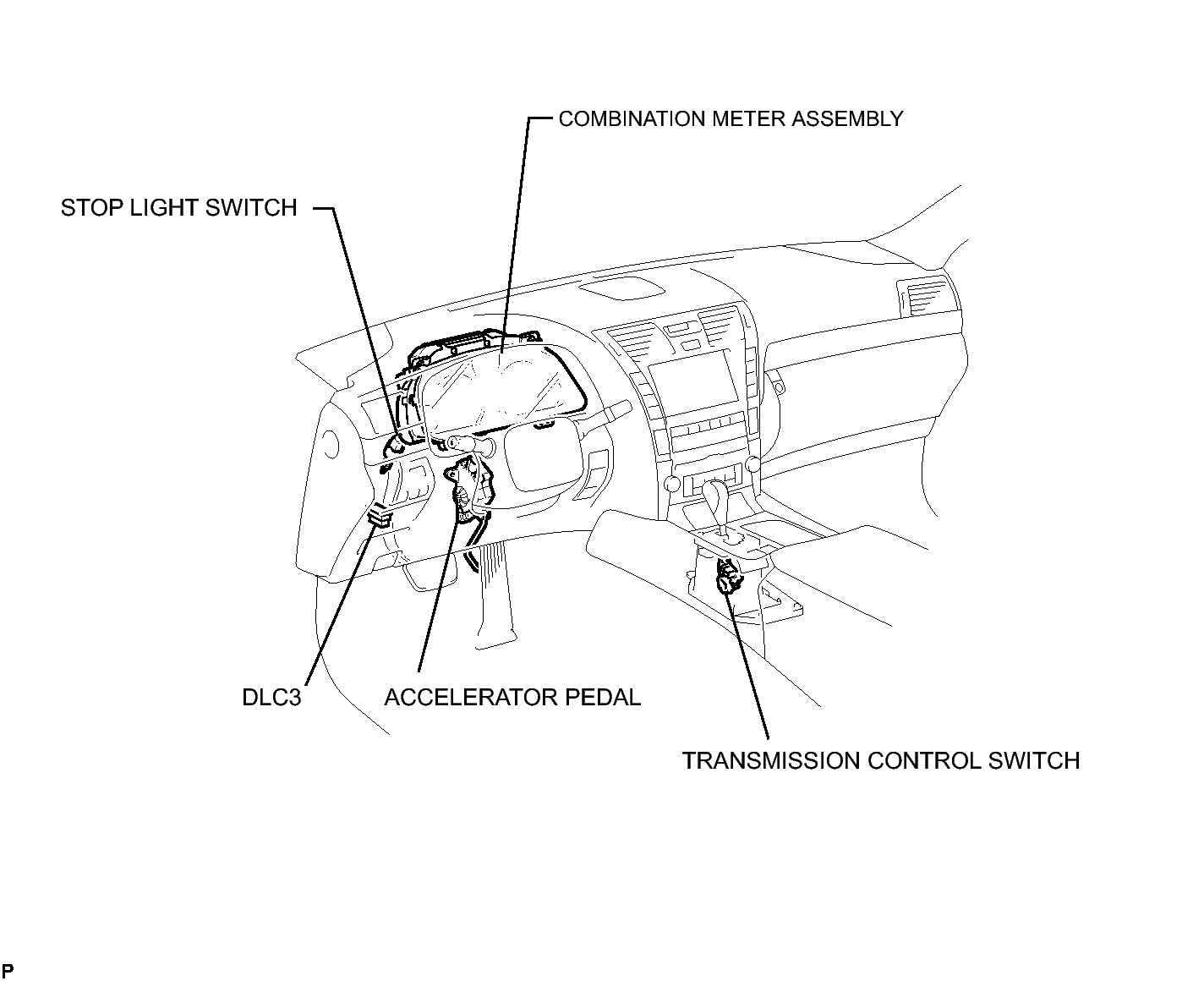 COMBINATION METER ASSEMBLY

STOP LIGHT SWITCH

DLC3

ACCELERATOR PEDAL

TRANSMISSION CONTROL SWITCH

P