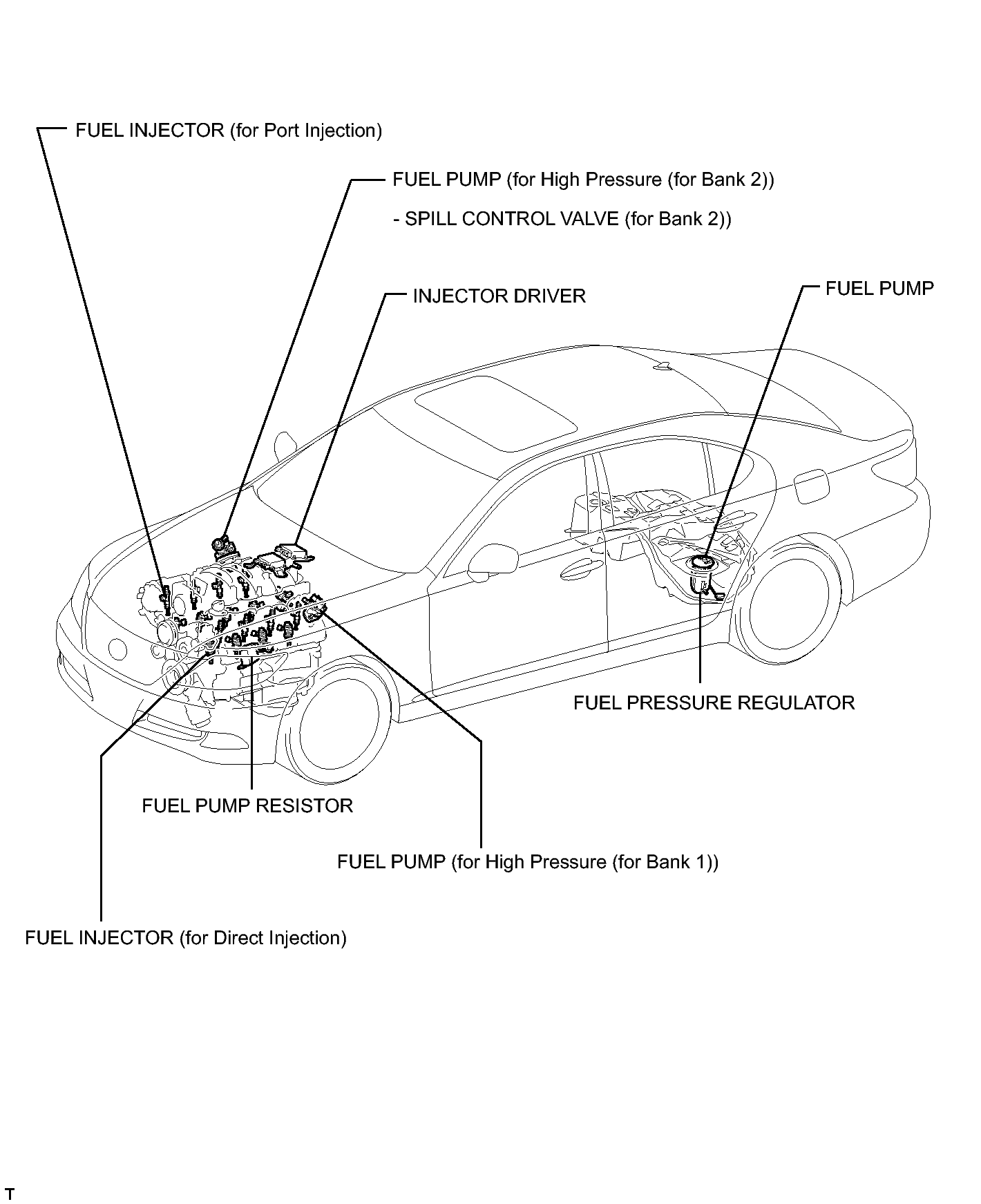 FUEL INJECTOR (for Port Injection)

FUEL PUMP (for High Pressure (for Bank 2))

- SPILL CONTROL VALVE (for Bank 2))

INJECTOR DRIVER

FUEL PUMP

FUEL PRESSURE REGULATOR

FUEL PUMP RESISTOR

FUEL PUMP (for High Pressure (for Bank 1))

FUEL INJECTOR (for Direct Injection)

T