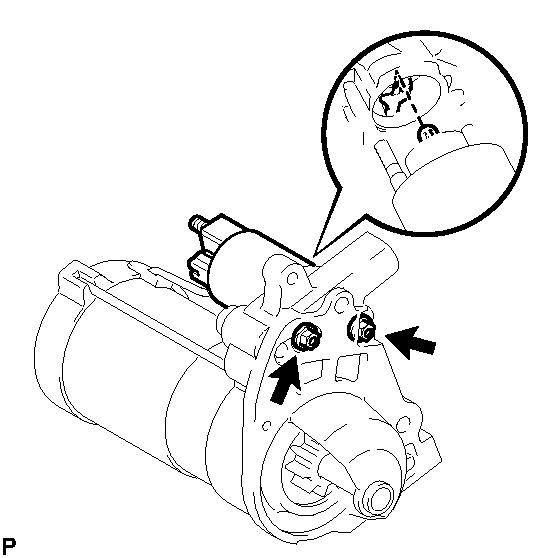 P