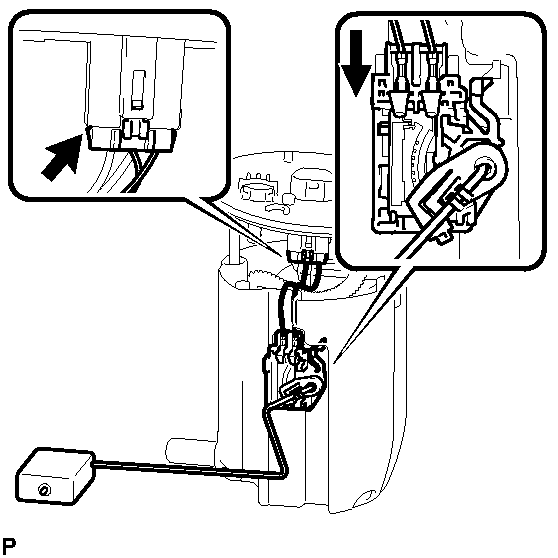 P