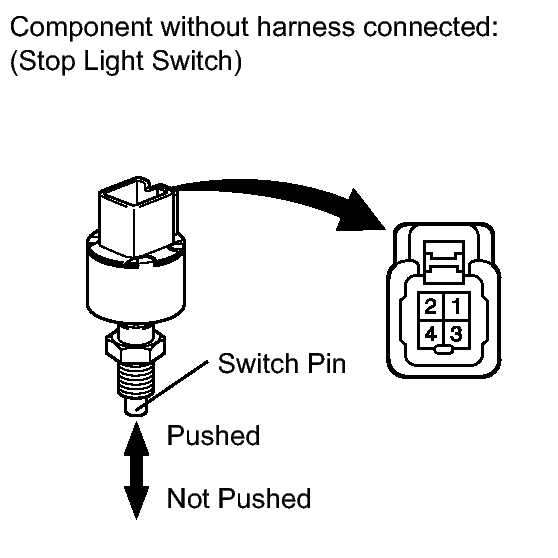 Component without harness connected:
(Stop Light Switch)

2 1
4 3

Switch Pin

Pushed

Not Pushed