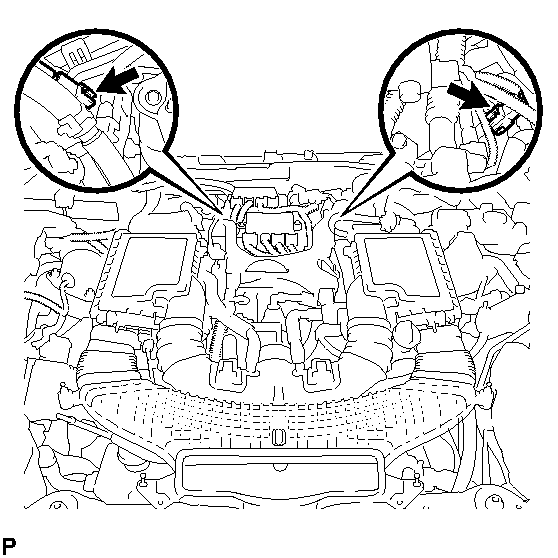 P