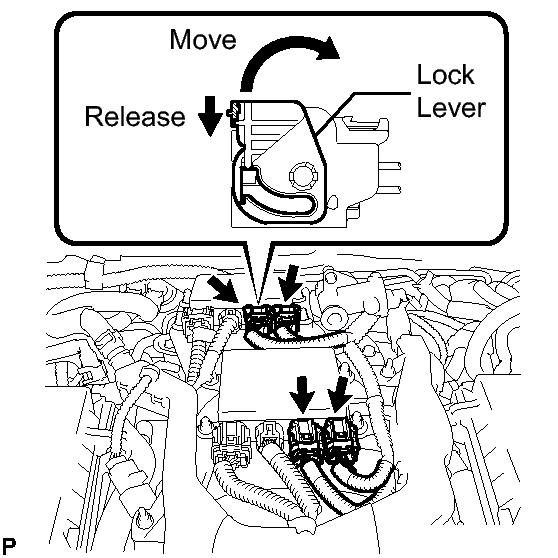 Move

Lock Lever

Release

P