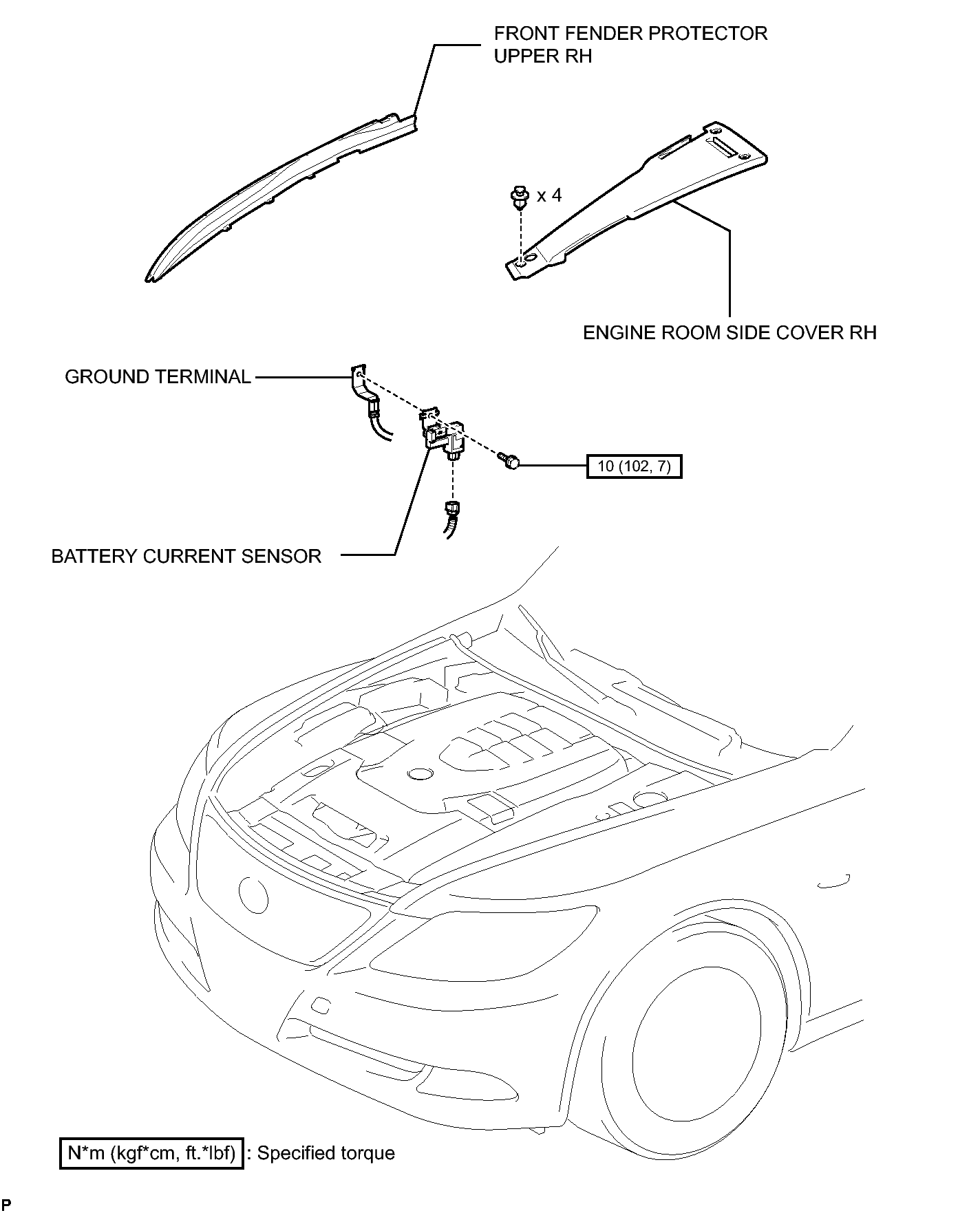 FRONT FENDER PROTECTOR UPPER RH

x 4

ENGINE ROOM SIDE COVER RH

GROUND TERMINAL

10 (102, 7)

BATTERY CURRENT SENSOR

N*m (kgf*cm, ft.*lbf) : Specified torque

P