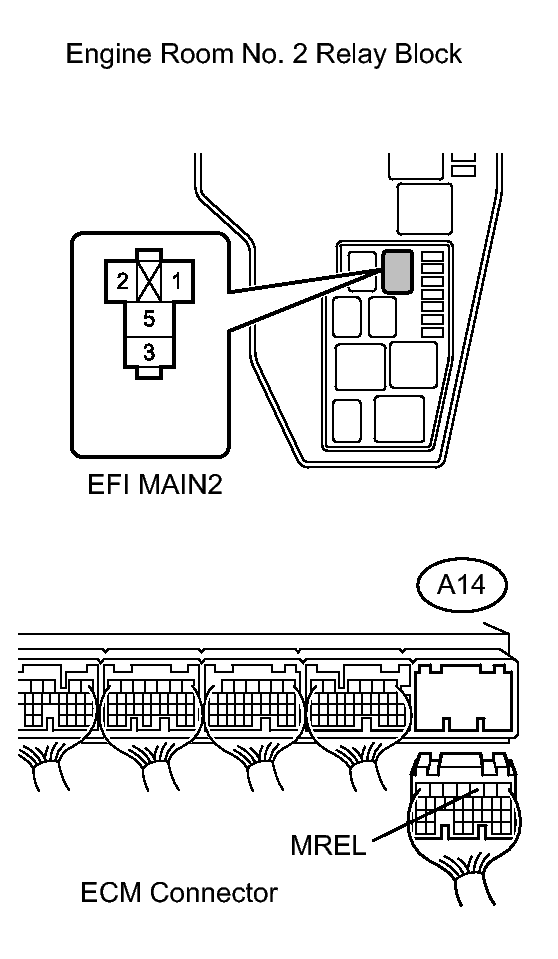 Engine Room No. 2 Relay Block

2
1
5
3

EFI MAIN2

A14

MREL

ECM Connector