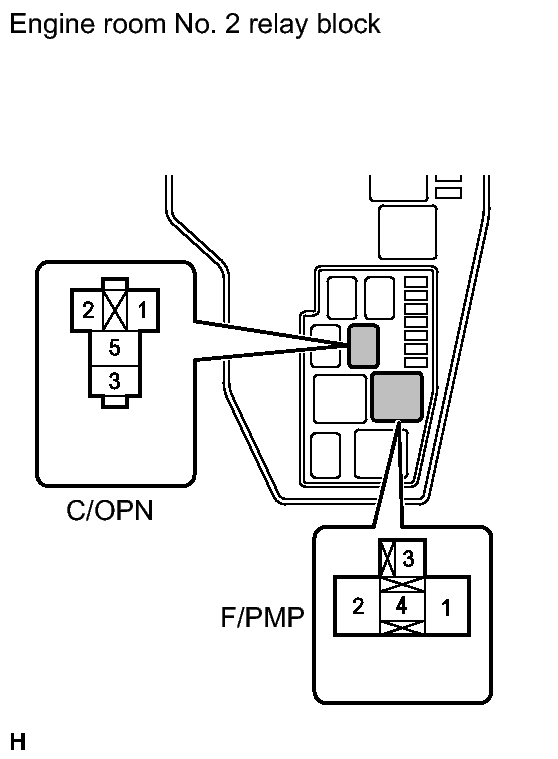 Engine room No. 2 relay block

2 1
5
3

C/OPN

3
2 4 1

F/PMP

H