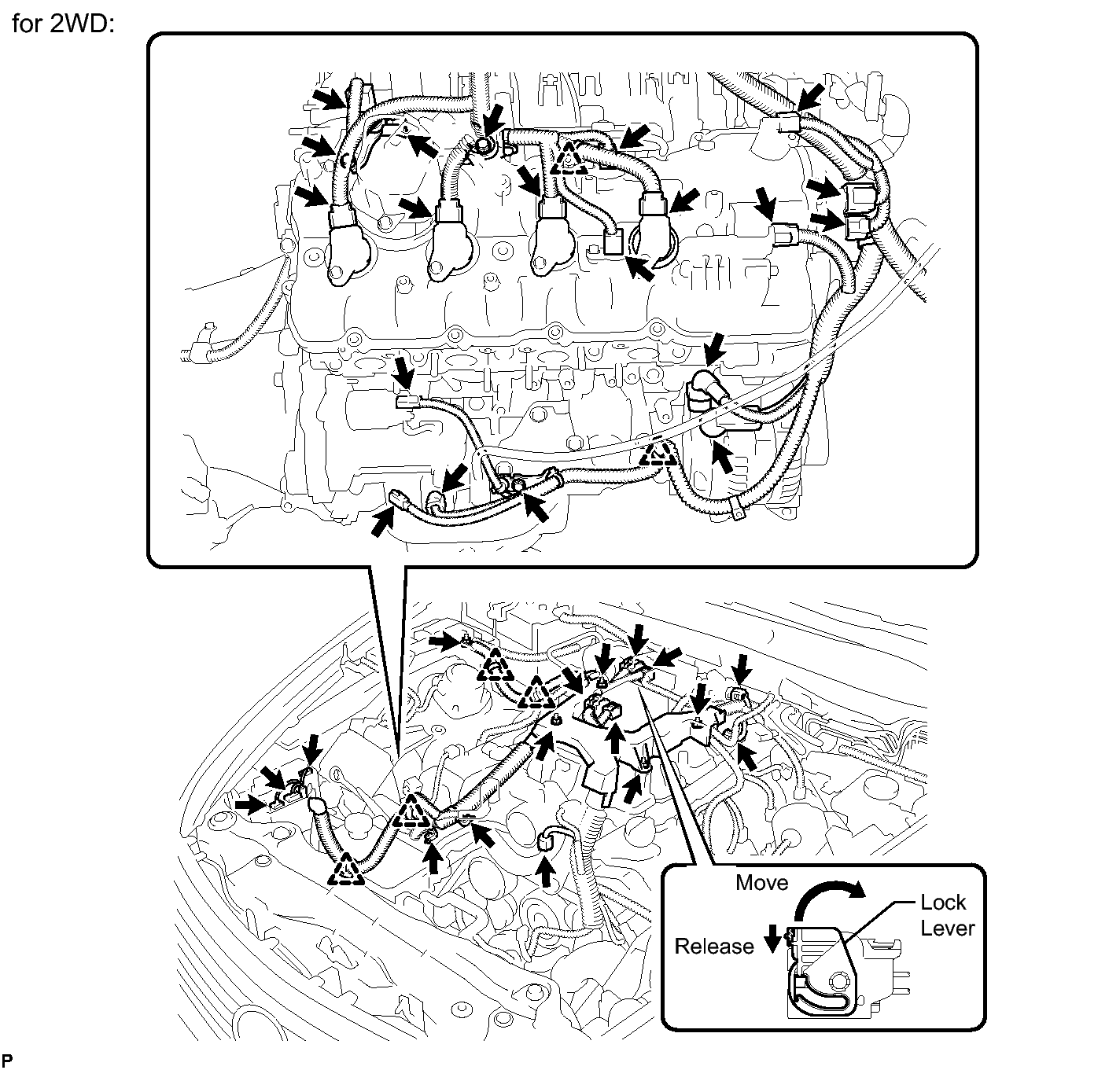 for 2WD:

Move

Lock Lever

Release

P