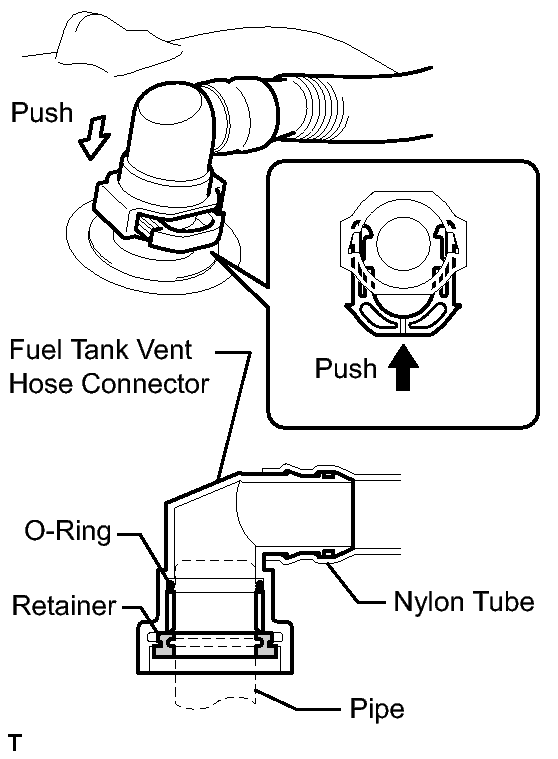 Push

Push

Fuel Tank Vent Hose Connector

O-Ring

Retainer

Nylon Tube

Pipe

T