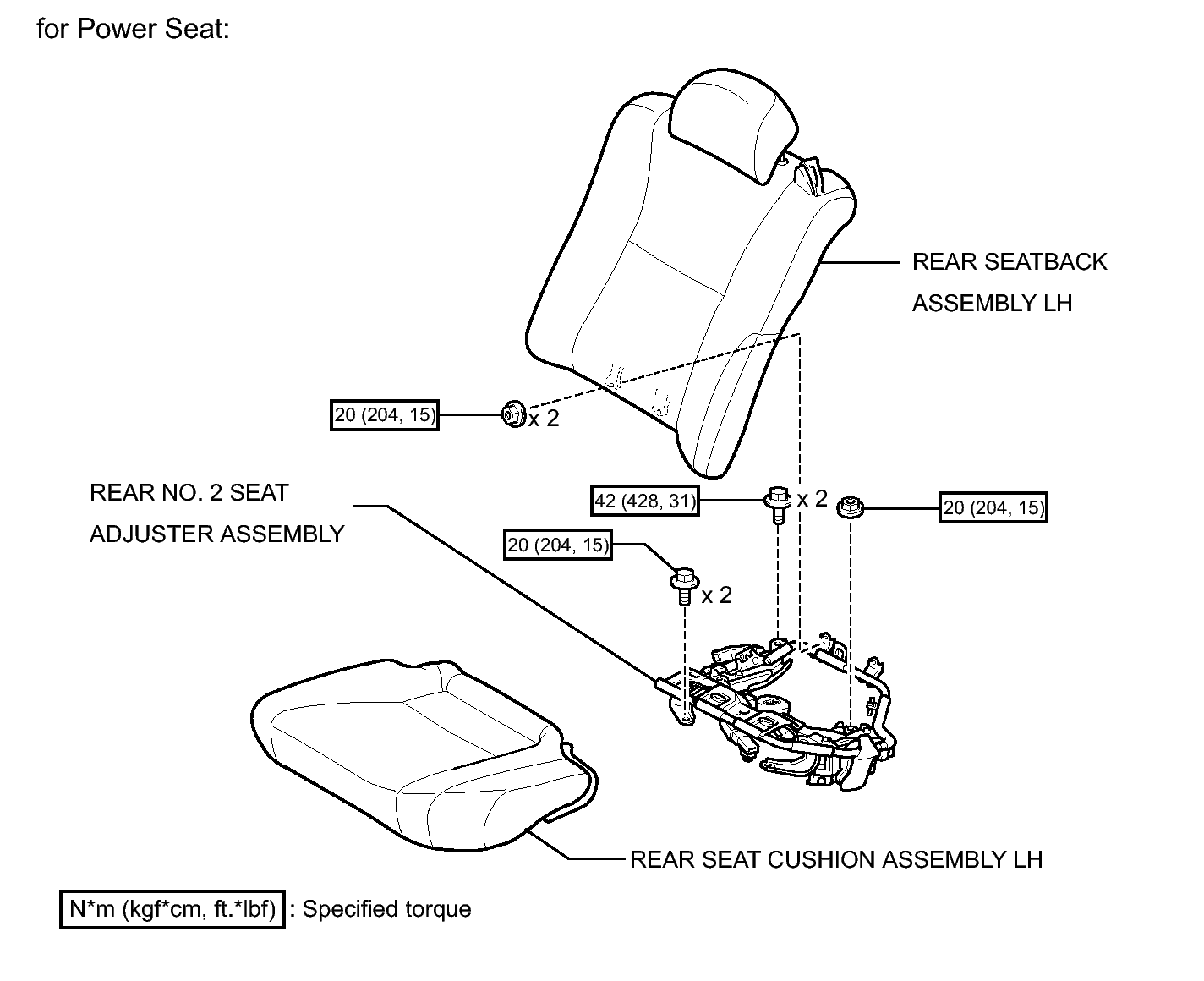 for Power Seat:

REAR SEATBACK ASSEMBLY LH

20 (204, 15) x 2

REAR NO. 2 SEAT ADJUSTER ASSEMBLY

42 (428, 31) x 2

20 (204, 15)

20 (204, 15) x 2

REAR SEAT CUSHION ASSEMBLY LH

N*m (kgf*cm, ft.*lbf) : Specified torque